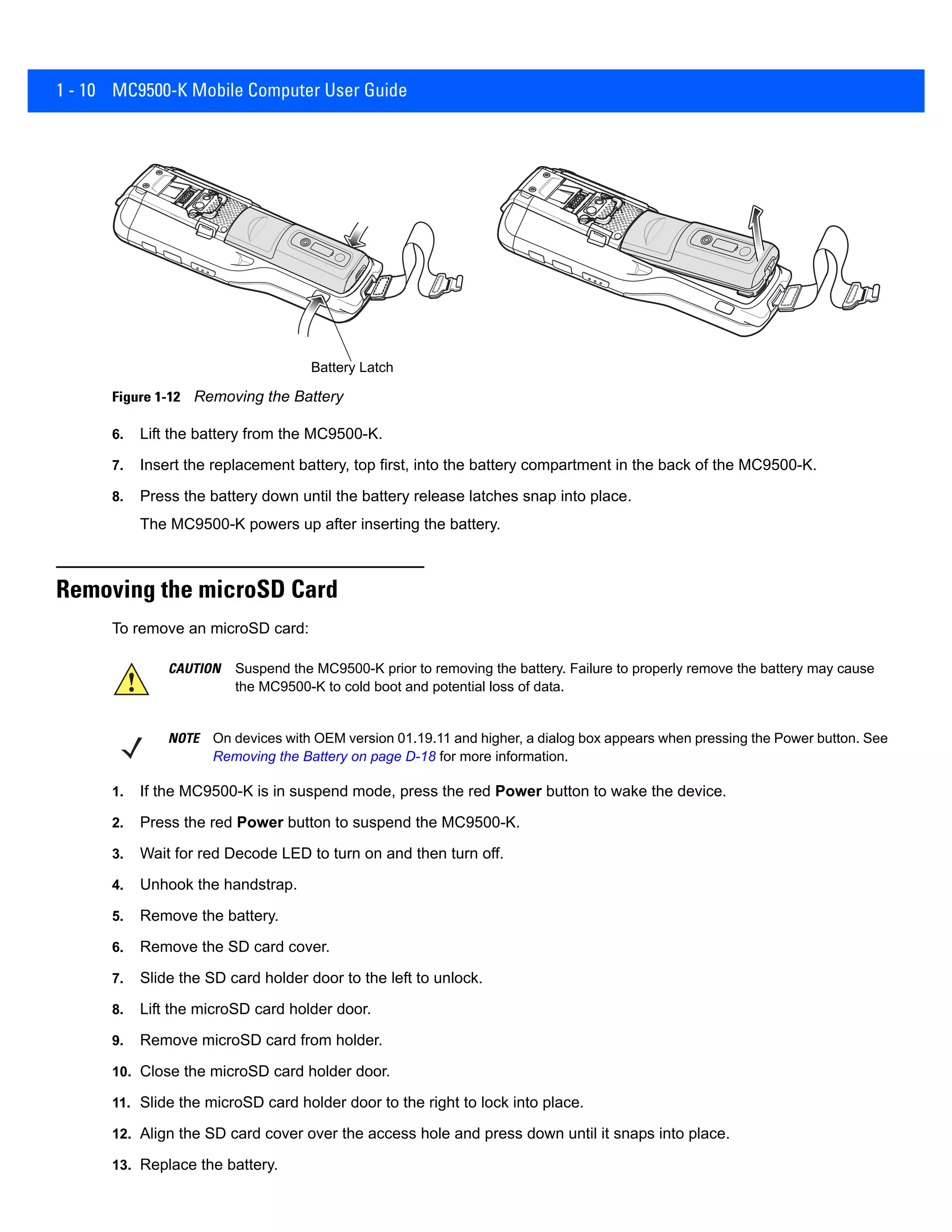 1 - 10 MC9500-K Mobile Computer User Guide

Battery Latch

Figure 1-12 Removing the Battery

6. Lift the battery from the MC9500-K.

7. Insert the replacement battery, top first, into the battery compartment in the back of the MC9500-K.

8. Press the battery down until the battery release latches snap into place.

The MC9500-K powers up after inserting the battery.

Removing the microSD Card

To remove an microSD card:

CAUTION Suspend the MC9500-K prior to removing the battery. Failure to properly remove the battery may cause the MC9500-K to cold boot and potential loss of data.

NOTE On devices with OEM version 01.19.11 and higher, a dialog box appears when pressing the Power button. See Removing the Battery on page D-18 for more information.

1. If the MC9500-K is in suspend mode, press the red Power button to wake the device.

2. Press the red Power button to suspend the MC9500-K.

3. Wait for red Decode LED to turn on and then turn off.

4. Unhook the handstrap.

5. Remove the battery.

6. Remove the SD card cover.

7. Slide the SD card holder door to the left to unlock.

8. Lift the microSD card holder door.

9. Remove microSD card from holder.

10. Close the microSD card holder door.

11. Slide the microSD card holder door to the right to lock into place.

12. Align the SD card cover over the access hole and press down until it snaps into place.

13. Replace the battery.