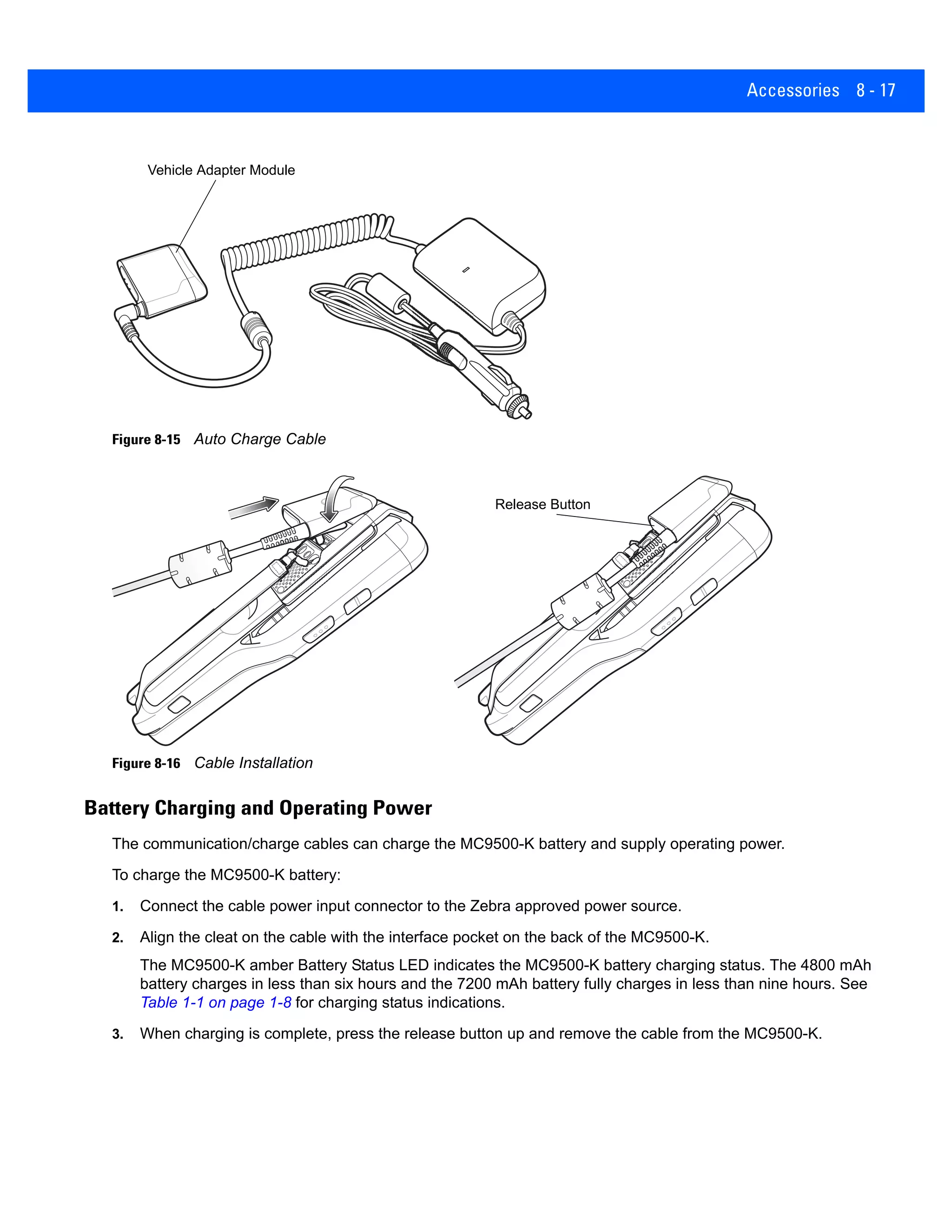 Accessories 8 - 17

Vehicle Adapter Module

Figure 8-15 Auto Charge Cable

Release Button

Figure 8-16 Cable Installation

Battery Charging and Operating Power

The communication/charge cables can charge the MC9500-K battery and supply operating power.

To charge the MC9500-K battery:

1. Connect the cable power input connector to the Zebra approved power source.

2. Align the cleat on the cable with the interface pocket on the back of the MC9500-K.

The MC9500-K amber Battery Status LED indicates the MC9500-K battery charging status. The 4800 mAh battery charges in less than six hours and the 7200 mAh battery fully charges in less than nine hours. See Table 1-1 on page 1-8 for charging status indications.

3. When charging is complete, press the release button up and remove the cable from the MC9500-K.