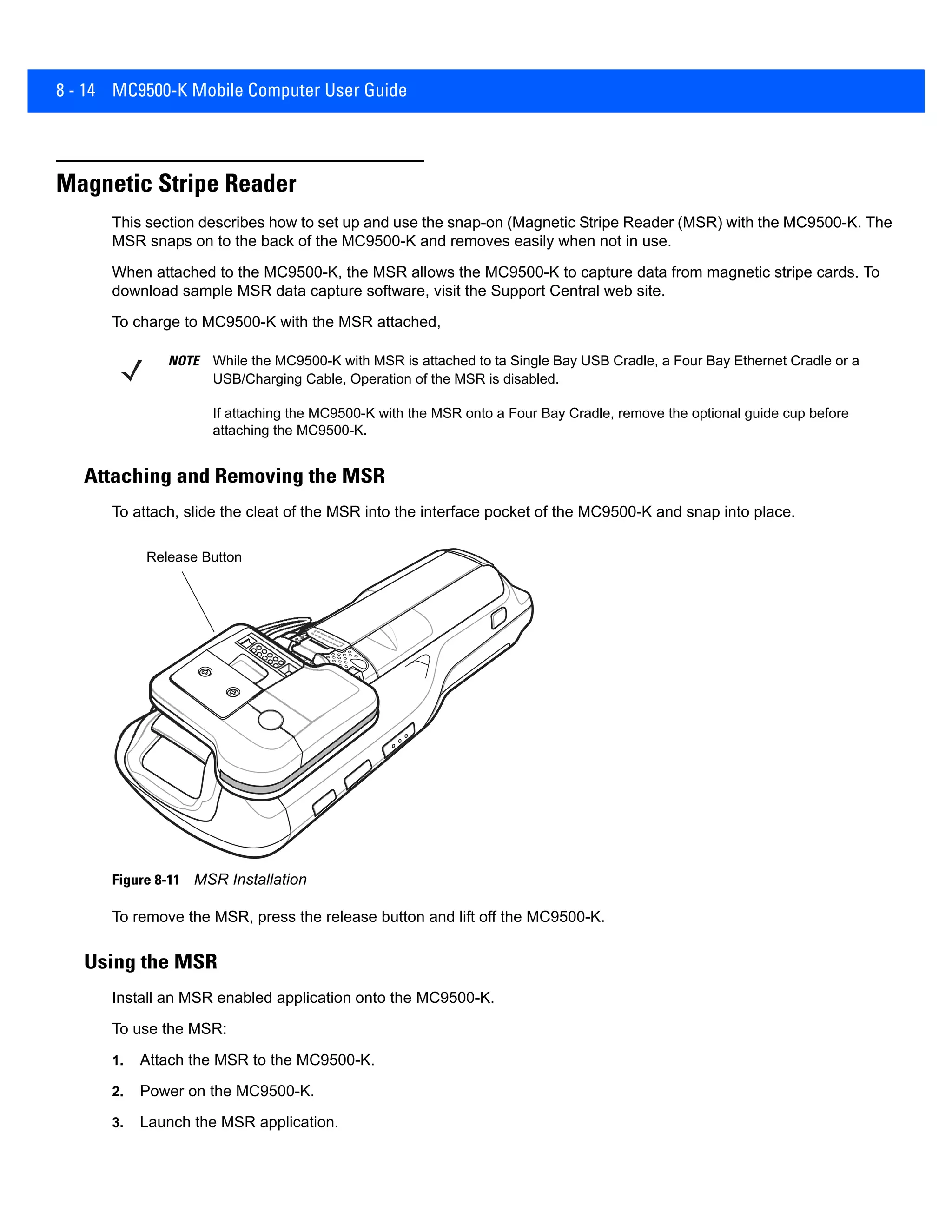 8 - 14 MC9500-K Mobile Computer User Guide

Magnetic Stripe Reader

This section describes how to set up and use the snap-on (Magnetic Stripe Reader (MSR) with the MC9500-K. The MSR snaps on to the back of the MC9500-K and removes easily when not in use.

When attached to the MC9500-K, the MSR allows the MC9500-K to capture data from magnetic stripe cards. To download sample MSR data capture software, visit the Support Central web site.

To charge to MC9500-K with the MSR attached,

NOTE While the MC9500-K with MSR is attached to ta Single Bay USB Cradle, a Four Bay Ethernet Cradle or a USB/Charging Cable, Operation of the MSR is disabled.

If attaching the MC9500-K with the MSR onto a Four Bay Cradle, remove the optional guide cup before attaching the MC9500-K.

Attaching and Removing the MSR

To attach, slide the cleat of the MSR into the interface pocket of the MC9500-K and snap into place.

Release Button

Figure 8-11 MSR Installation

To remove the MSR, press the release button and lift off the MC9500-K.

Using the MSR

Install an MSR enabled application onto the MC9500-K.

To use the MSR:

1. Attach the MSR to the MC9500-K.

2. Power on the MC9500-K.

3. Launch the MSR application.