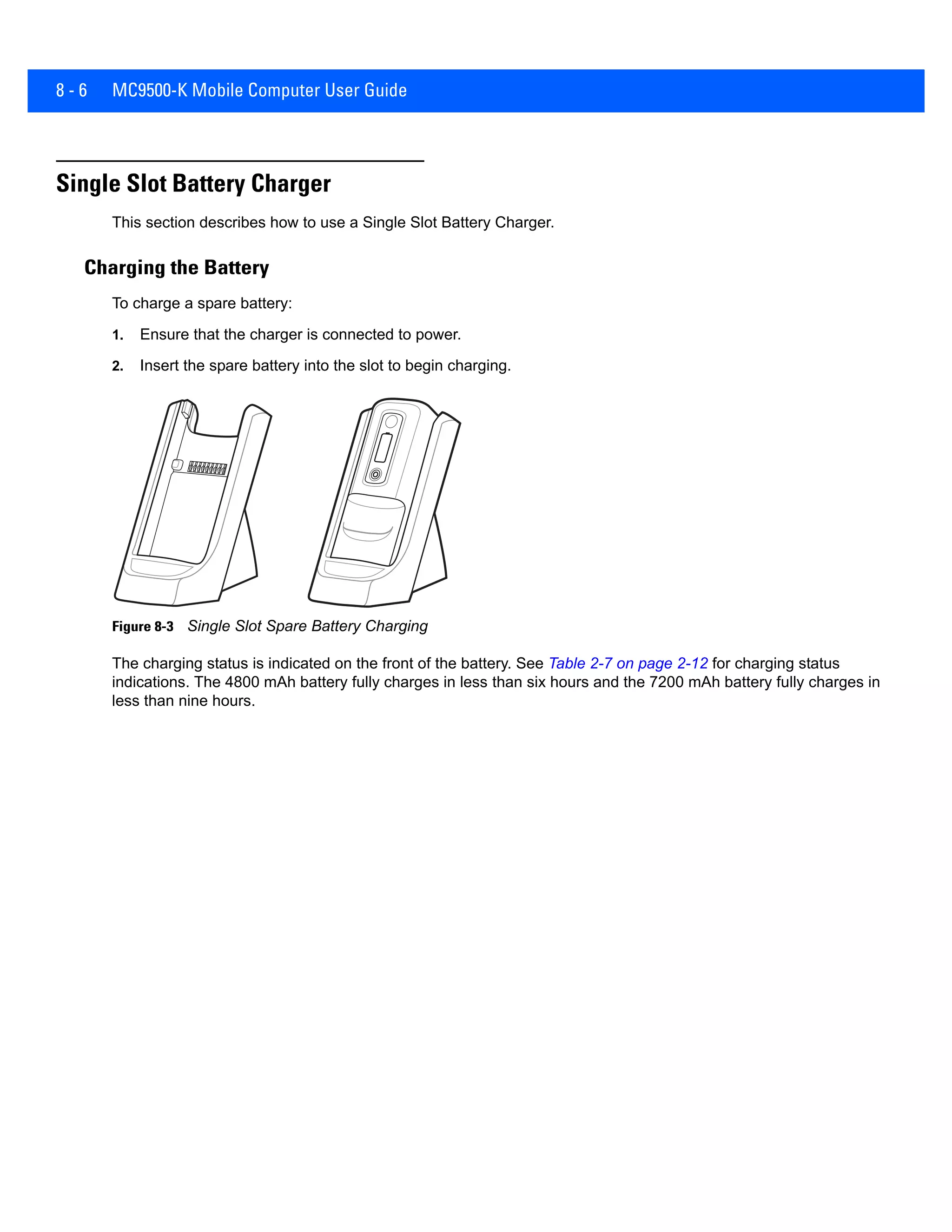 8 - 6 MC9500-K Mobile Computer User Guide

Single Slot Battery Charger

This section describes how to use a Single Slot Battery Charger.

Charging the Battery

To charge a spare battery:

1. Ensure that the charger is connected to power.

2. Insert the spare battery into the slot to begin charging.

Figure 8-3 Single Slot Spare Battery Charging

The charging status is indicated on the front of the battery. See Table 2-7 on page 2-12 for charging status indications. The 4800 mAh battery fully charges in less than six hours and the 7200 mAh battery fully charges in less than nine hours.