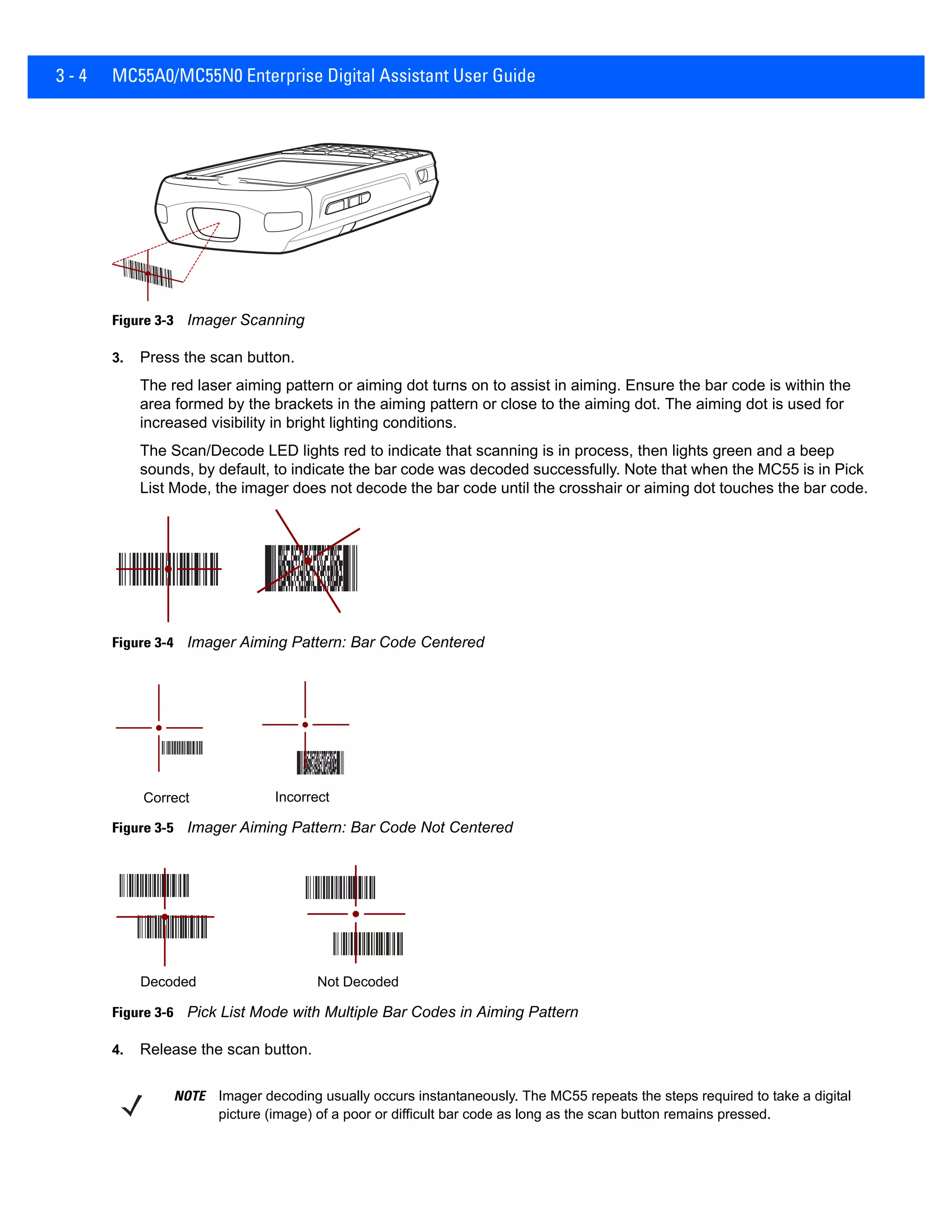 3 - 4 MC55A0/MC55N0 Enterprise Digital Assistant User Guide

Figure 3-3 Imager Scanning

3. Press the scan button.

The red laser aiming pattern or aiming dot turns on to assist in aiming. Ensure the bar code is within the area formed by the brackets in the aiming pattern or close to the aiming dot. The aiming dot is used for increased visibility in bright lighting conditions.

The Scan/Decode LED lights red to indicate that scanning is in process, then lights green and a beep sounds, by default, to indicate the bar code was decoded successfully. Note that when the MC55 is in Pick List Mode, the imager does not decode the bar code until the crosshair or aiming dot touches the bar code.

Figure 3-4 Imager Aiming Pattern: Bar Code Centered

Correct

Incorrect

Figure 3-5 Imager Aiming Pattern: Bar Code Not Centered

Decoded

Not Decoded

Figure 3-6 Pick List Mode with Multiple Bar Codes in Aiming Pattern

4. Release the scan button.

NOTE Imager decoding usually occurs instantaneously. The MC55 repeats the steps required to take a digital picture (image) of a poor or difficult bar code as long as the scan button remains pressed.