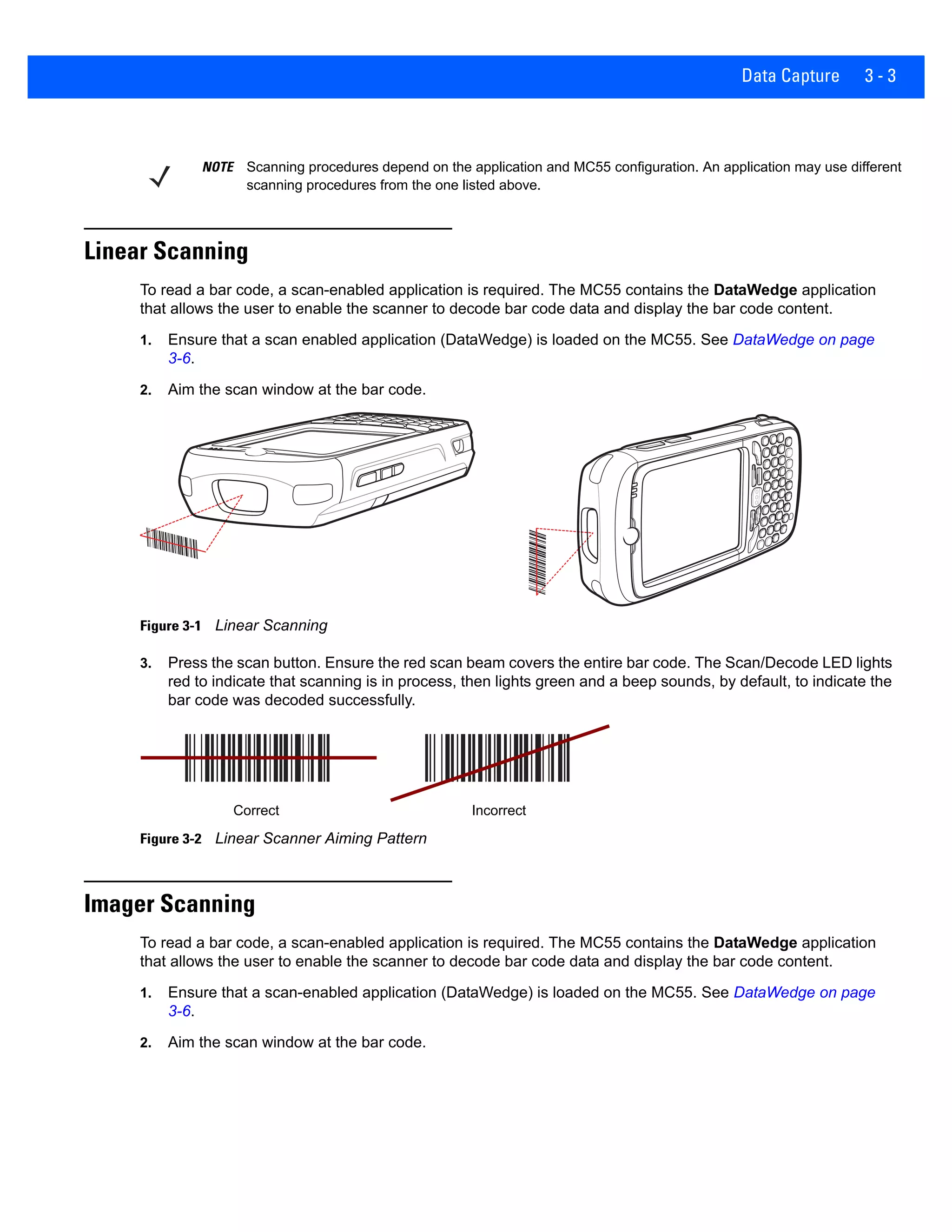 Data Capture 3 - 3

NOTE Scanning procedures depend on the application and MC55 configuration. An application may use different scanning procedures from the one listed above.

Linear Scanning

To read a bar code, a scan-enabled application is required. The MC55 contains the DataWedge application that allows the user to enable the scanner to decode bar code data and display the bar code content.

1. Ensure that a scan enabled application (DataWedge) is loaded on the MC55. See DataWedge on page 3-6.

2. Aim the scan window at the bar code.

Figure 3-1 Linear Scanning

3. Press the scan button. Ensure the red scan beam covers the entire bar code. The Scan/Decode LED lights red to indicate that scanning is in process, then lights green and a beep sounds, by default, to indicate the bar code was decoded successfully.

Correct

Incorrect

Figure 3-2 Linear Scanner Aiming Pattern

Imager Scanning

To read a bar code, a scan-enabled application is required. The MC55 contains the DataWedge application that allows the user to enable the scanner to decode bar code data and display the bar code content.

1. Ensure that a scan-enabled application (DataWedge) is loaded on the MC55. See DataWedge on page 3-6.

2. Aim the scan window at the bar code.