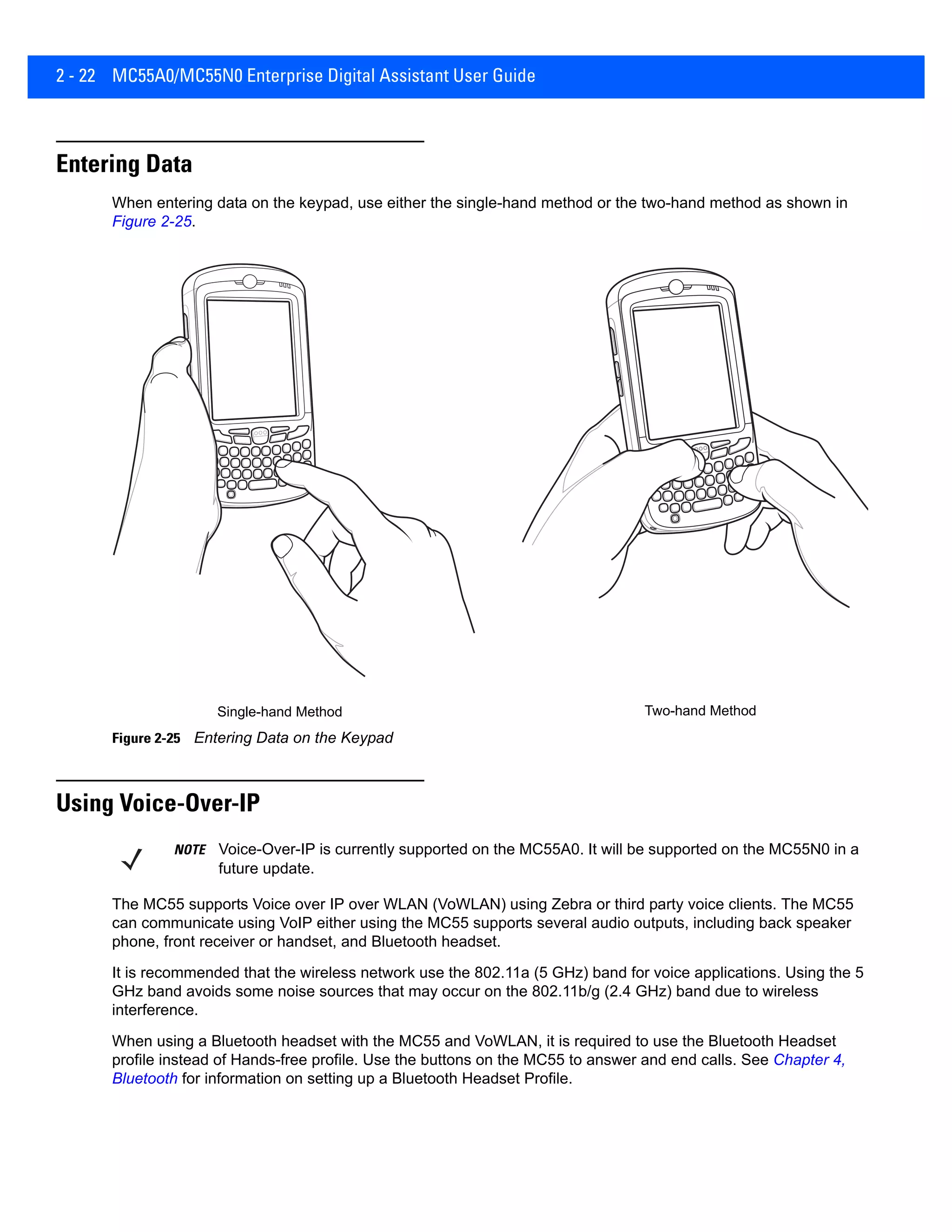 2 - 22 MC55A0/MC55N0 Enterprise Digital Assistant User Guide

Entering Data

When entering data on the keypad, use either the single-hand method or the two-hand method as shown in Figure 2-25.

Single-hand Method

Two-hand Method

Figure 2-25 Entering Data on the Keypad

Using Voice-Over-IP

NOTE Voice-Over-IP is currently supported on the MC55A0. It will be supported on the MC55N0 in a future update.

The MC55 supports Voice over IP over WLAN (VoWLAN) using Zebra or third party voice clients. The MC55 can communicate using VoIP either using the MC55 supports several audio outputs, including back speaker phone, front receiver or handset, and Bluetooth headset.

It is recommended that the wireless network use the 802.11a (5 GHz) band for voice applications. Using the 5 GHz band avoids some noise sources that may occur on the 802.11b/g (2.4 GHz) band due to wireless interference.

When using a Bluetooth headset with the MC55 and VoWLAN, it is required to use the Bluetooth Headset profile instead of Hands-free profile. Use the buttons on the MC55 to answer and end calls. See Chapter 4, Bluetooth for information on setting up a Bluetooth Headset Profile.