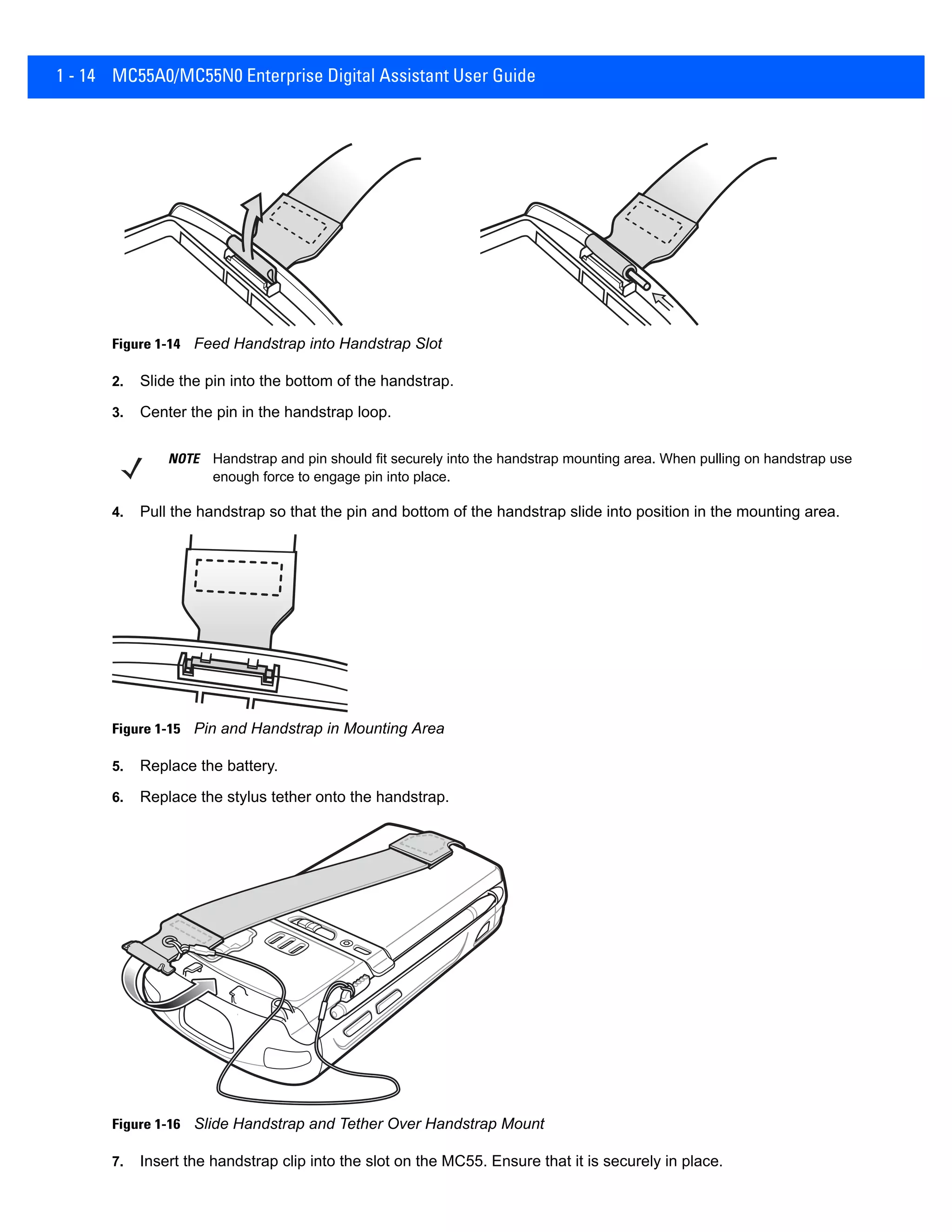 1 - 14 MC55A0/MC55N0 Enterprise Digital Assistant User Guide

Figure 1-14 Feed Handstrap into Handstrap Slot

2. Slide the pin into the bottom of the handstrap.

3. Center the pin in the handstrap loop.

NOTE Handstrap and pin should fit securely into the handstrap mounting area. When pulling on handstrap use enough force to engage pin into place.

4. Pull the handstrap so that the pin and bottom of the handstrap slide into position in the mounting area.

Figure 1-15 Pin and Handstrap in Mounting Area

5. Replace the battery.

6. Replace the stylus tether onto the handstrap.

Figure 1-16 Slide Handstrap and Tether Over Handstrap Mount

7. Insert the handstrap clip into the slot on the MC55. Ensure that it is securely in place.