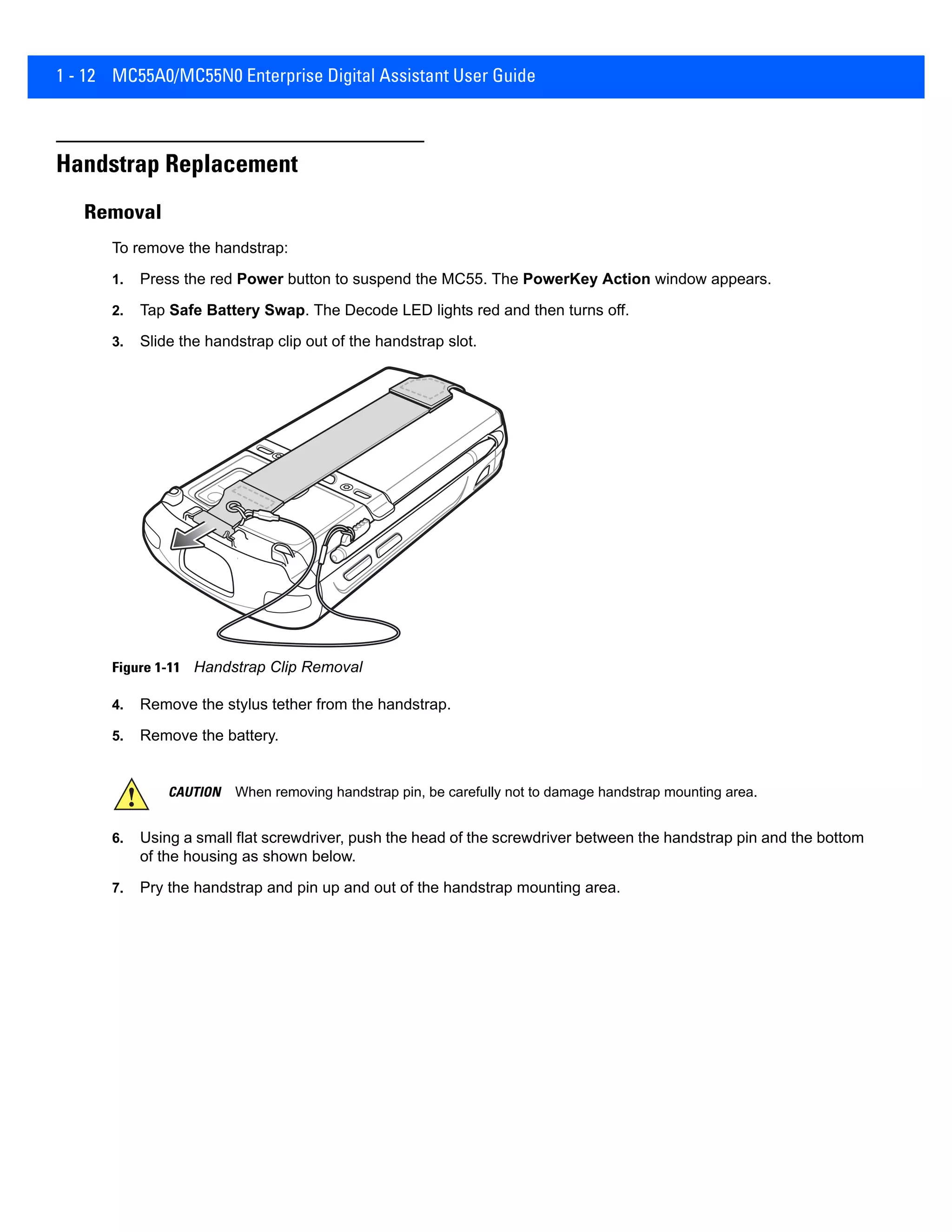 1 - 12 MC55A0/MC55N0 Enterprise Digital Assistant User Guide

Handstrap Replacement

Removal

To remove the handstrap:

1. Press the red Power button to suspend the MC55. The PowerKey Action window appears.

2. Tap Safe Battery Swap. The Decode LED lights red and then turns off.

3. Slide the handstrap clip out of the handstrap slot.

Figure 1-11 Handstrap Clip Removal

4. Remove the stylus tether from the handstrap.

5. Remove the battery.

CAUTION When removing handstrap pin, be carefully not to damage handstrap mounting area.

6. Using a small flat screwdriver, push the head of the screwdriver between the handstrap pin and the bottom of the housing as shown below.

7. Pry the handstrap and pin up and out of the handstrap mounting area.