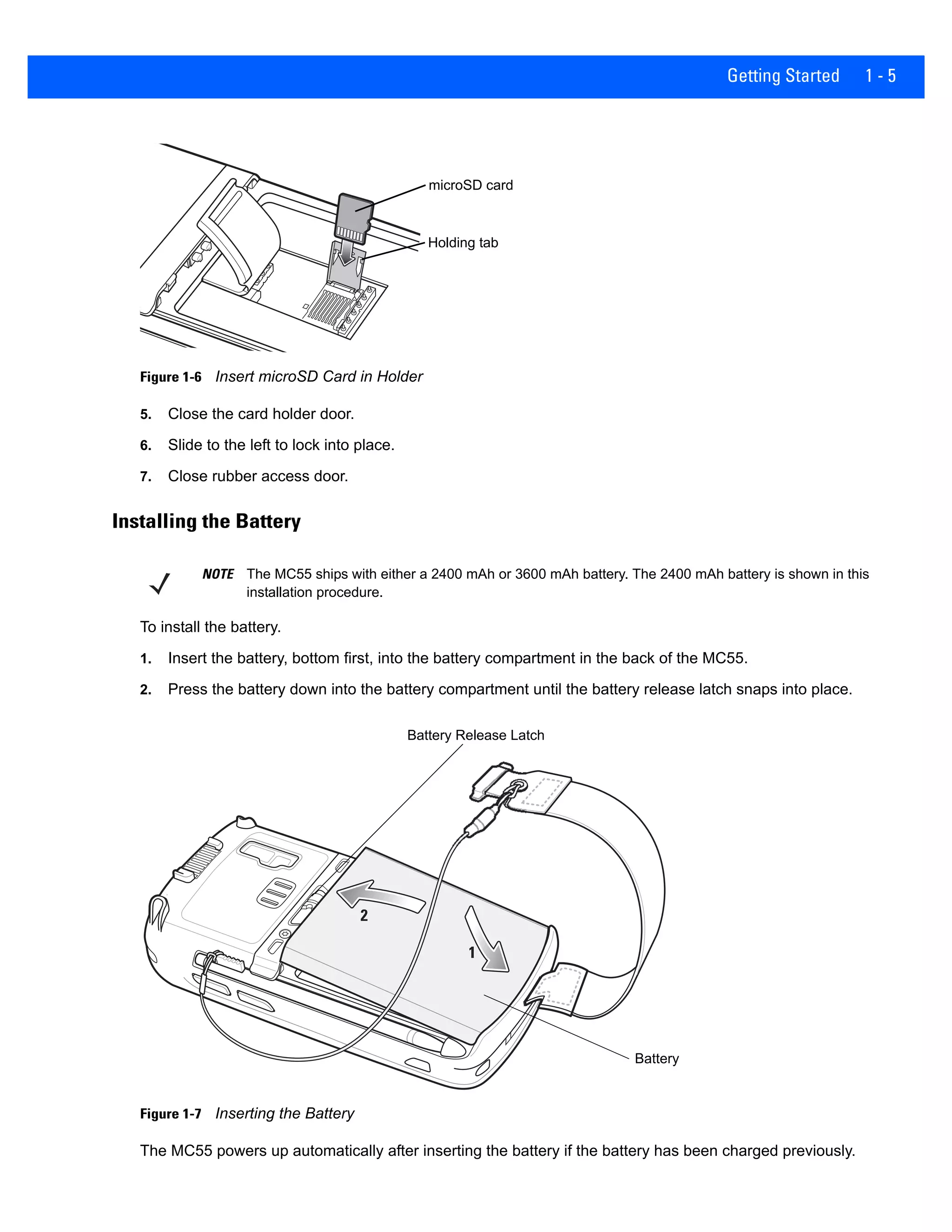 Getting Started 1 - 5

microSD card

Holding tab

Figure 1-6 Insert microSD Card in Holder

5. Close the card holder door.

6. Slide to the left to lock into place.

7. Close rubber access door.

Installing the Battery

NOTE The MC55 ships with either a 2400 mAh or 3600 mAh battery. The 2400 mAh battery is shown in this installation procedure.

To install the battery.

1. Insert the battery, bottom first, into the battery compartment in the back of the MC55.

2. Press the battery down into the battery compartment until the battery release latch snaps into place.

Battery Release Latch

2

1

Battery

Figure 1-7 Inserting the Battery

The MC55 powers up automatically after inserting the battery if the battery has been charged previously.