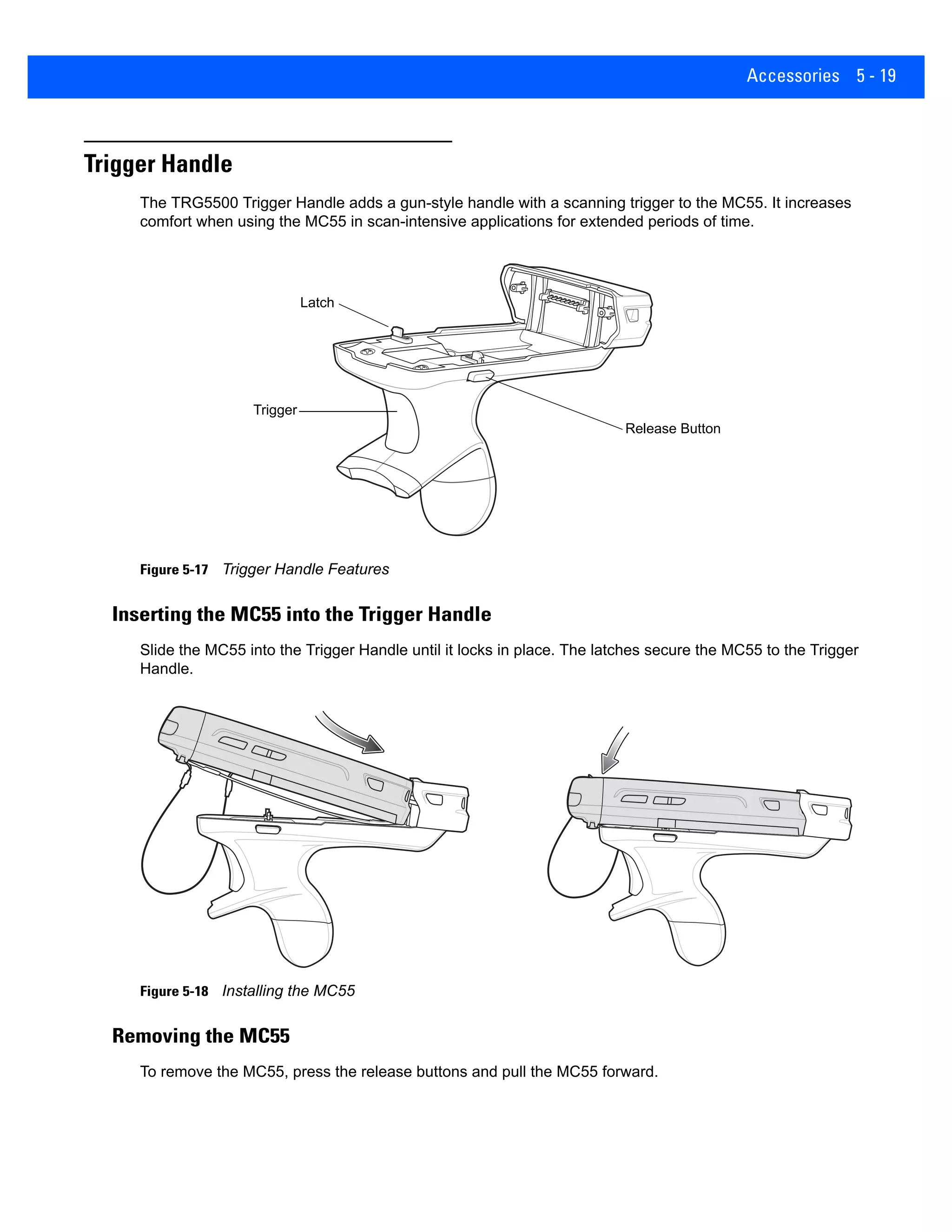 Accessories 5 - 19

Trigger Handle

The TRG5500 Trigger Handle adds a gun-style handle with a scanning trigger to the MC55. It increases comfort when using the MC55 in scan-intensive applications for extended periods of time.

Latch

Trigger

Release Button

Figure 5-17 Trigger Handle Features

Inserting the MC55 into the Trigger Handle

Slide the MC55 into the Trigger Handle until it locks in place. The latches secure the MC55 to the Trigger Handle.

Figure 5-18 Installing the MC55

Removing the MC55

To remove the MC55, press the release buttons and pull the MC55 forward.