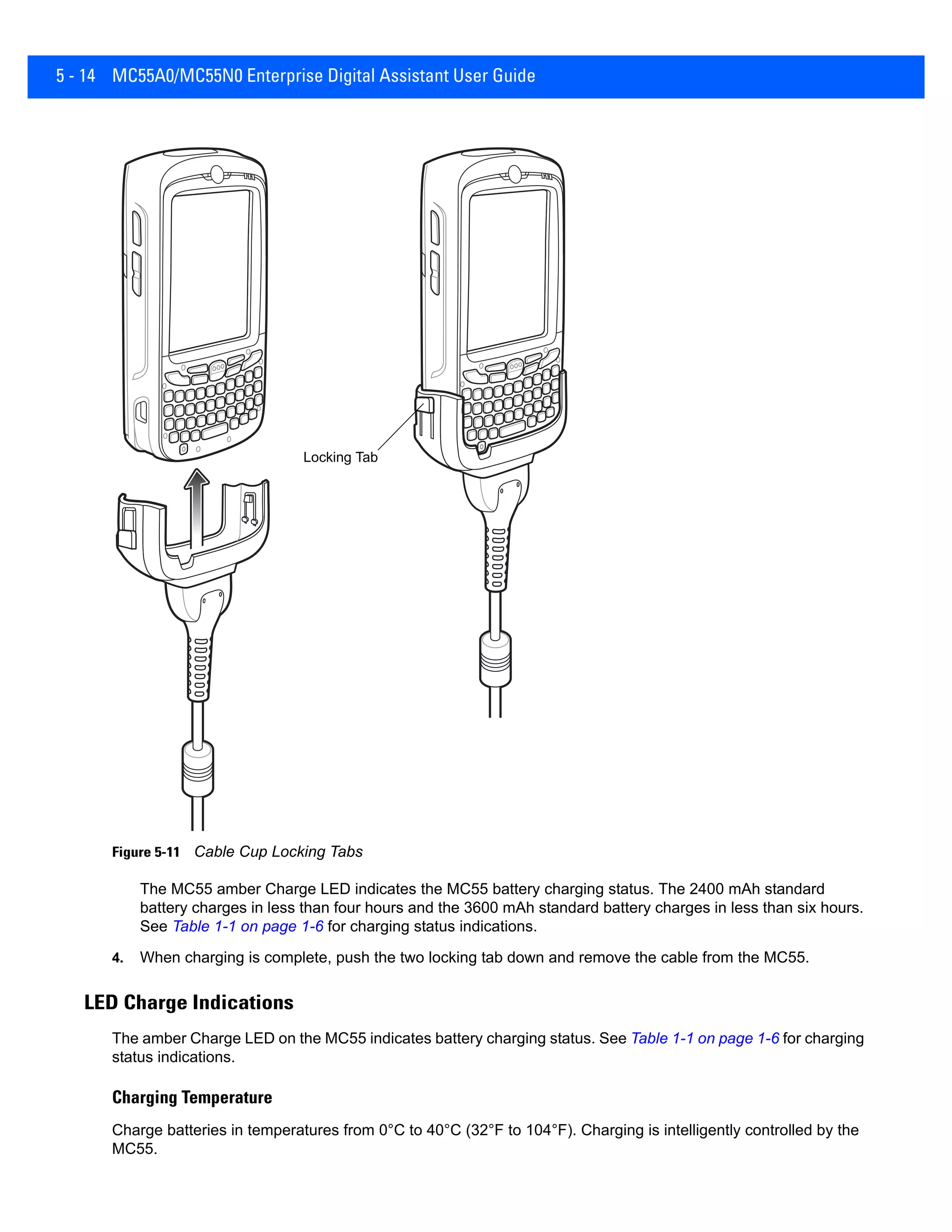 5 - 14 MC55A0/MC55N0 Enterprise Digital Assistant User Guide

Locking Tab

Figure 5-11 Cable Cup Locking Tabs

The MC55 amber Charge LED indicates the MC55 battery charging status. The 2400 mAh standard battery charges in less than four hours and the 3600 mAh standard battery charges in less than six hours. See Table 1-1 on page 1-6 for charging status indications.

4. When charging is complete, push the two locking tab down and remove the cable from the MC55.

LED Charge Indications

The amber Charge LED on the MC55 indicates battery charging status. See Table 1-1 on page 1-6 for charging status indications.

Charging Temperature

Charge batteries in temperatures from 0°C to 40°C (32°F to 104°F). Charging is intelligently controlled by the MC55.