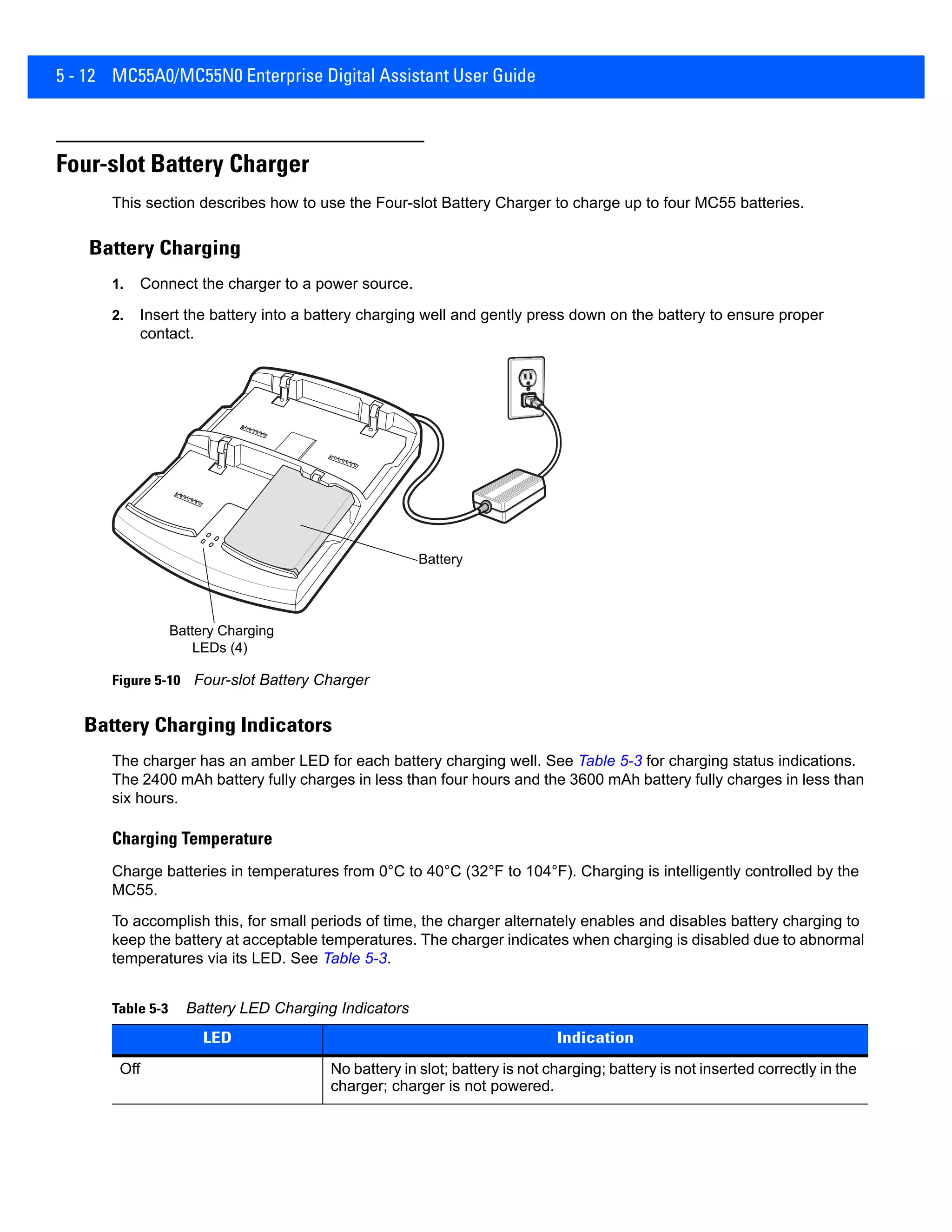 5 - 12 MC55A0/MC55N0 Enterprise Digital Assistant User Guide

Four-slot Battery Charger

This section describes how to use the Four-slot Battery Charger to charge up to four MC55 batteries.

Battery Charging

1. Connect the charger to a power source.

2. Insert the battery into a battery charging well and gently press down on the battery to ensure proper contact.

Battery

Battery Charging LEDs (4)

Figure 5-10 Four-slot Battery Charger

Battery Charging Indicators

The charger has an amber LED for each battery charging well. See Table 5-3 for charging status indications. The 2400 mAh battery fully charges in less than four hours and the 3600 mAh battery fully charges in less than six hours.

Charging Temperature

Charge batteries in temperatures from 0°C to 40°C (32°F to 104°F). Charging is intelligently controlled by the MC55.

To accomplish this, for small periods of time, the charger alternately enables and disables battery charging to keep the battery at acceptable temperatures. The charger indicates when charging is disabled due to abnormal temperatures via its LED. See Table 5-3.

Table 5-3 Battery LED Charging Indicators

| LED | Indication |
|---|---|
| Off | No battery in slot; battery is not charging; battery is not inserted correctly in the charger; charger is not powered. |