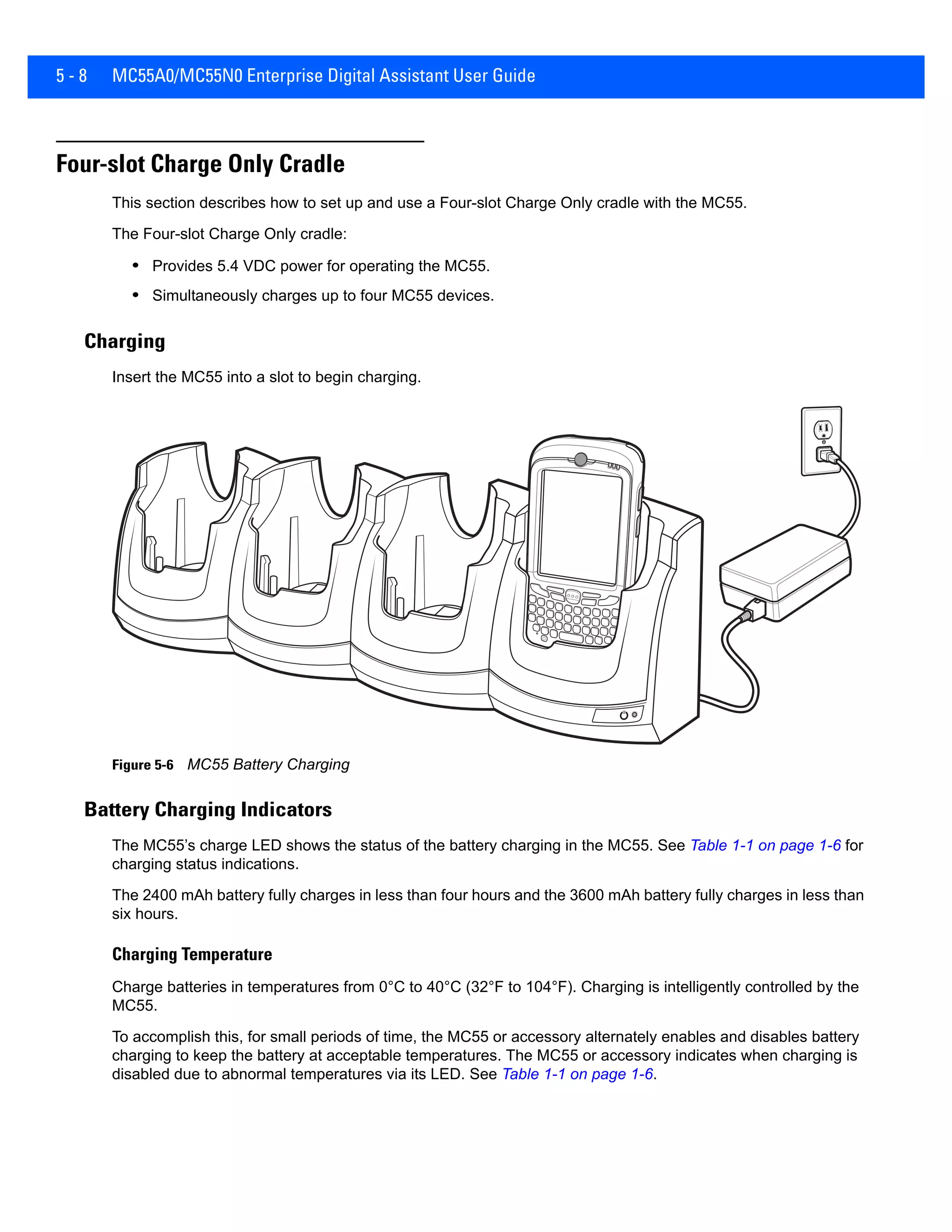 5 - 8 MC55A0/MC55N0 Enterprise Digital Assistant User Guide

Four-slot Charge Only Cradle

This section describes how to set up and use a Four-slot Charge Only cradle with the MC55.

The Four-slot Charge Only cradle:

• Provides 5.4 VDC power for operating the MC55.
• Simultaneously charges up to four MC55 devices.

Charging

Insert the MC55 into a slot to begin charging.

Figure 5-6 MC55 Battery Charging

Battery Charging Indicators

The MC55's charge LED shows the status of the battery charging in the MC55. See Table 1-1 on page 1-6 for charging status indications.

The 2400 mAh battery fully charges in less than four hours and the 3600 mAh battery fully charges in less than six hours.

Charging Temperature

Charge batteries in temperatures from 0°C to 40°C (32°F to 104°F). Charging is intelligently controlled by the MC55.

To accomplish this, for small periods of time, the MC55 or accessory alternately enables and disables battery charging to keep the battery at acceptable temperatures. The MC55 or accessory indicates when charging is disabled due to abnormal temperatures via its LED. See Table 1-1 on page 1-6.