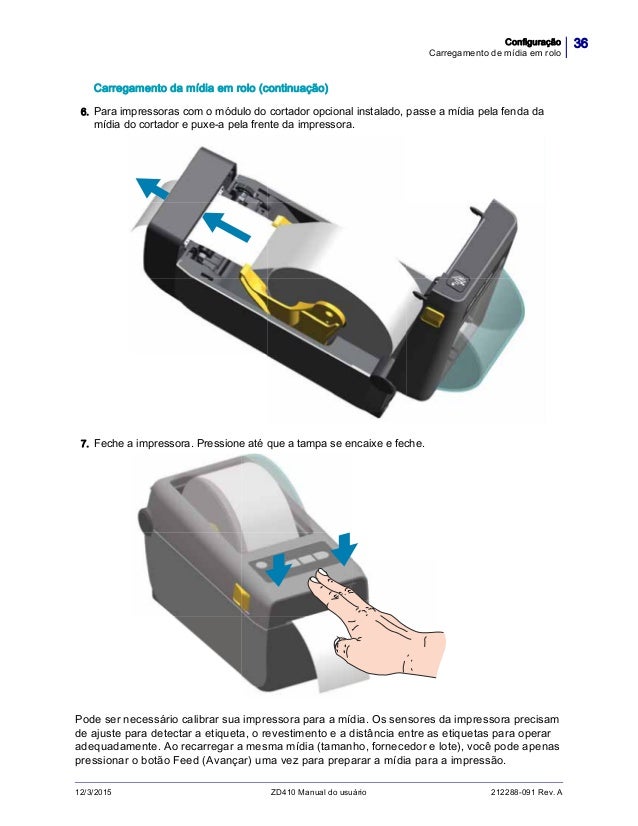 Configuração
Carregamento de mídia em rolo
36

Carregamento da mídia em rolo (continuação)

6. Para impressoras com o módulo do cortador opcional instalado, passe a mídia pela fenda da mídia do cortador e puxe-a pela frente da impressora.

7. Feche a impressora. Pressione até que a tampa se encaixe e feche.

Pode ser necessário calibrar sua impressora para a mídia. Os sensores da impressora precisam de ajuste para detectar a etiqueta, o revestimento e a distância entre as etiquetas para operar adequadamente. Ao recarregar a mesma mídia (tamanho, fornecedor e lote), você pode apenas pressionar o botão Feed (Avançar) uma vez para preparar a mídia para a impressão.

12/3/2015
ZD410 Manual do usuário
212288-091 Rev. A