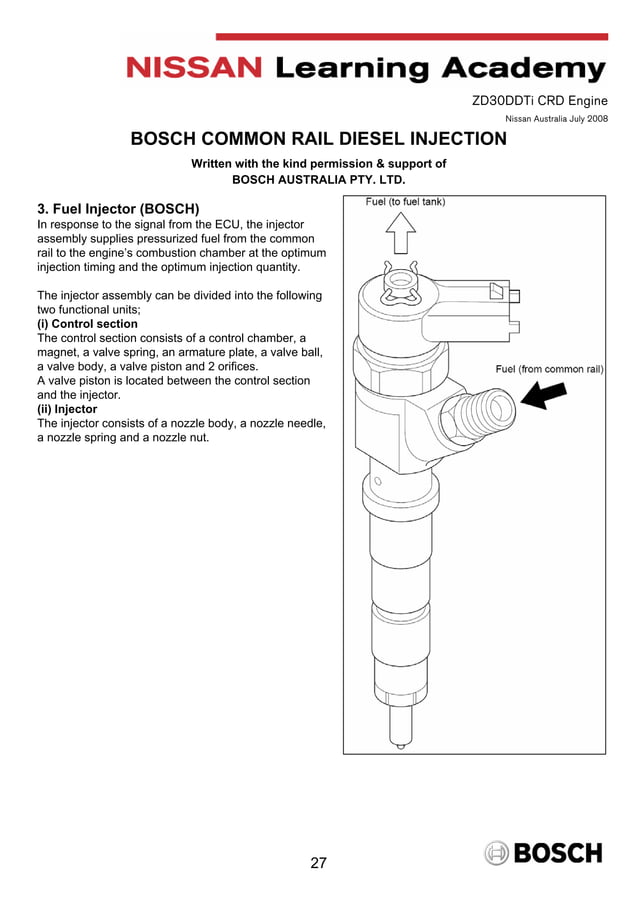 NISSAN Learning Academy

ZD30DDTi CRD Engine

Nissan Australia July 2008

BOSCH COMMON RAIL DIESEL INJECTION

Written with the kind permission & support of
BOSCH AUSTRALIA PTY. LTD.

3. Fuel Injector (BOSCH)
In response to the signal from the ECU, the injector assembly supplies pressurized fuel from the common rail to the engine's combustion chamber at the optimum injection timing and the optimum injection quantity.

The injector assembly can be divided into the following two functional units;
(i) Control section
The control section consists of a control chamber, a magnet, a valve spring, an armature plate, a valve ball, a valve body, a valve piston and 2 orifices.
A valve piston is located between the control section and the injector.
(ii) Injector
The injector consists of a nozzle body, a nozzle needle, a nozzle spring and a nozzle nut.

Fuel (to fuel tank)

Fuel (from common rail)

27

BOSCH