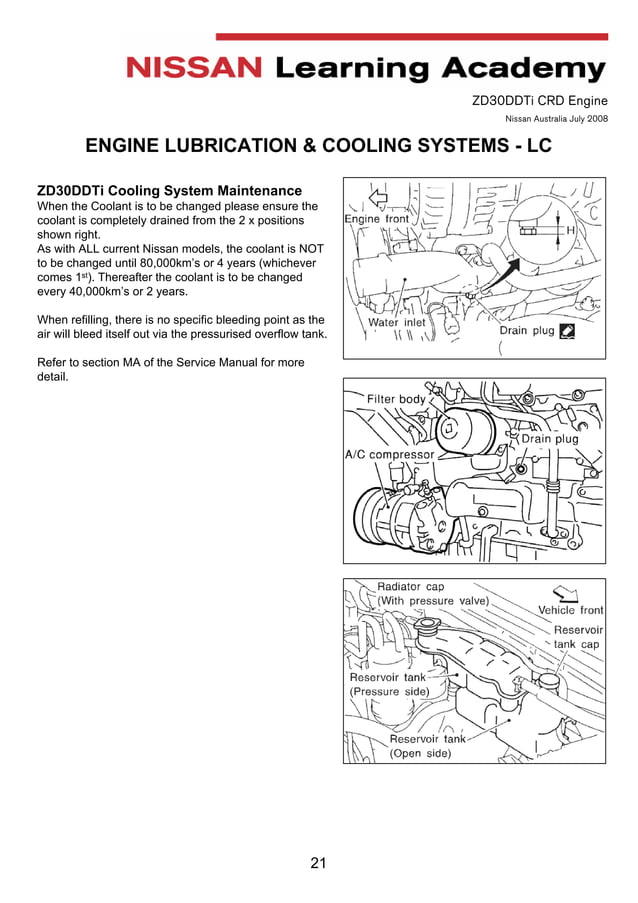 NISSAN Learning Academy

ZD30DDTi CRD Engine

Nissan Australia July 2008

ENGINE LUBRICATION & COOLING SYSTEMS - LC

ZD30DDTi Cooling System Maintenance
When the Coolant is to be changed please ensure the coolant is completely drained from the 2 x positions shown right.
As with ALL current Nissan models, the coolant is NOT to be changed until 80,000km's or 4 years (whichever comes 1$^{st}$). Thereafter the coolant is to be changed every 40,000km's or 2 years.

When refilling, there is no specific bleeding point as the air will bleed itself out via the pressurised overflow tank.

Refer to section MA of the Service Manual for more detail.

Engine front
H
Water inlet
Drain plug

Filter body
Drain plug
A/C compressor

Radiator cap
(With pressure valve)
Vehicle front
Reservoir tank cap
Reservoir tank
(Pressure side)
Reservoir tank
(Open side)

21