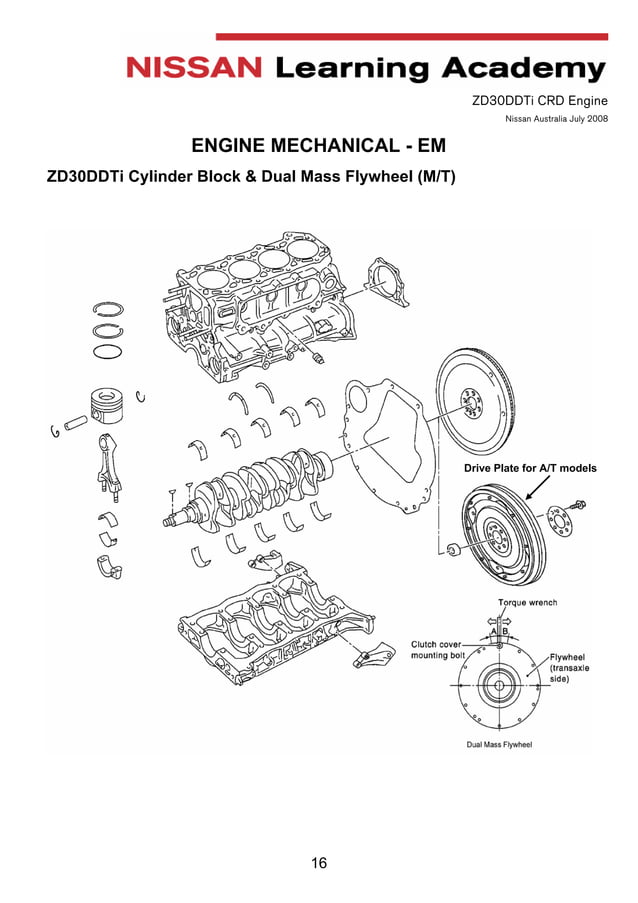 NISSAN Learning Academy

ZD30DDTi CRD Engine
Nissan Australia July 2008

ENGINE MECHANICAL - EM

ZD30DDTi Cylinder Block & Dual Mass Flywheel (M/T)

Drive Plate for A/T models

Torque wrench

A B

Clutch cover mounting bolt

Flywheel (transaxle side)

Dual Mass Flywheel

16