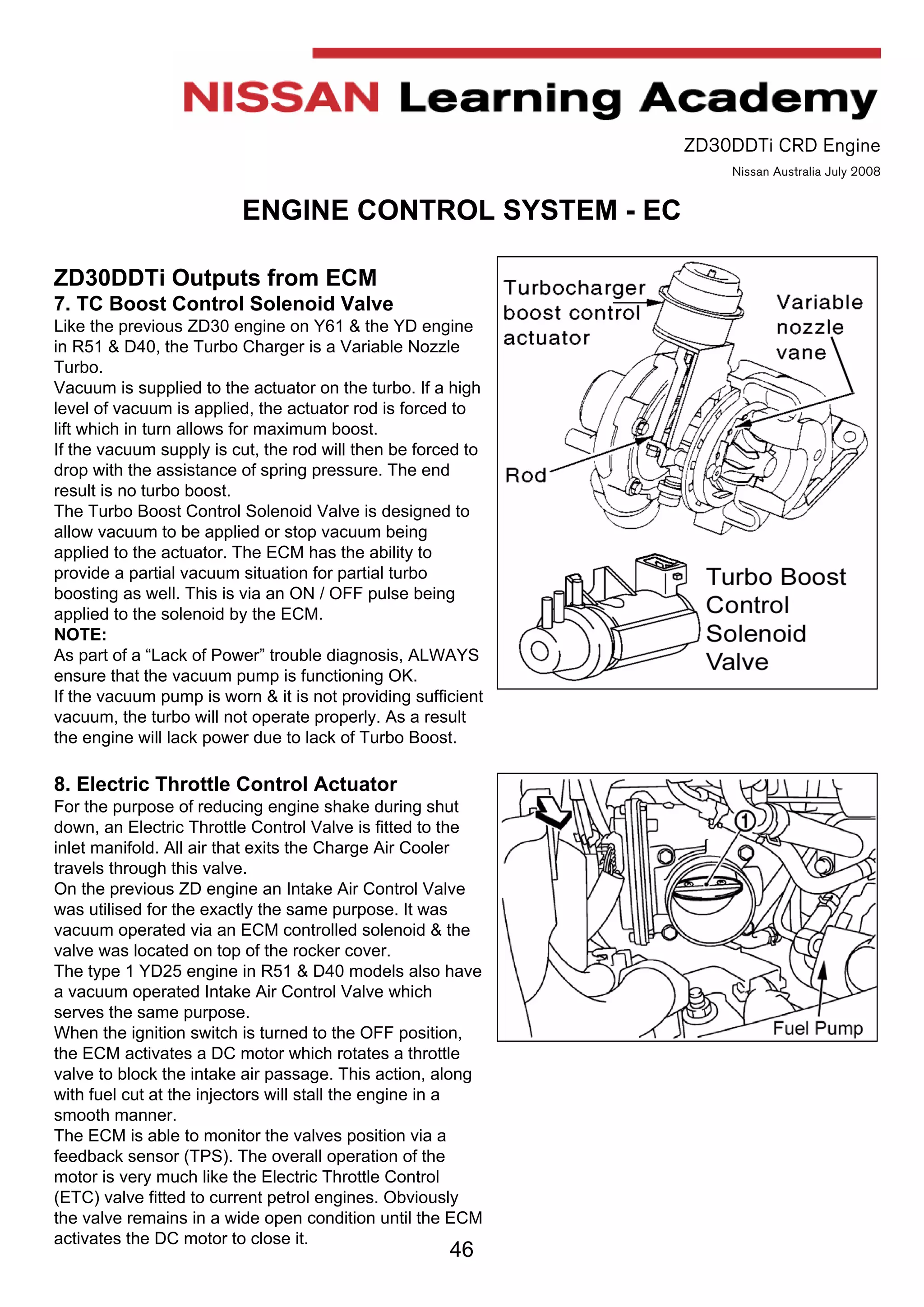 NISSAN Learning Academy

ZD30DDTi CRD Engine

Nissan Australia July 2008

ENGINE CONTROL SYSTEM - EC

ZD30DDTi Outputs from ECM

7. TC Boost Control Solenoid Valve

Like the previous ZD30 engine on Y61 & the YD engine in R51 & D40, the Turbo Charger is a Variable Nozzle Turbo.
Vacuum is supplied to the actuator on the turbo. If a high level of vacuum is applied, the actuator rod is forced to lift which in turn allows for maximum boost.
If the vacuum supply is cut, the rod will then be forced to drop with the assistance of spring pressure. The end result is no turbo boost.
The Turbo Boost Control Solenoid Valve is designed to allow vacuum to be applied or stop vacuum being applied to the actuator. The ECM has the ability to provide a partial vacuum situation for partial turbo boosting as well. This is via an ON / OFF pulse being applied to the solenoid by the ECM.
NOTE:
As part of a “Lack of Power” trouble diagnosis, ALWAYS ensure that the vacuum pump is functioning OK.
If the vacuum pump is worn & it is not providing sufficient vacuum, the turbo will not operate properly. As a result the engine will lack power due to lack of Turbo Boost.

Turbocharger boost control actuator

Variable nozzle vane

Rod

Turbo Boost Control Solenoid Valve

8. Electric Throttle Control Actuator

For the purpose of reducing engine shake during shut down, an Electric Throttle Control Valve is fitted to the inlet manifold. All air that exits the Charge Air Cooler travels through this valve.
On the previous ZD engine an Intake Air Control Valve was utilised for the exactly the same purpose. It was vacuum operated via an ECM controlled solenoid & the valve was located on top of the rocker cover.
The type 1 YD25 engine in R51 & D40 models also have a vacuum operated Intake Air Control Valve which serves the same purpose.
When the ignition switch is turned to the OFF position, the ECM activates a DC motor which rotates a throttle valve to block the intake air passage. This action, along with fuel cut at the injectors will stall the engine in a smooth manner.
The ECM is able to monitor the valves position via a feedback sensor (TPS). The overall operation of the motor is very much like the Electric Throttle Control (ETC) valve fitted to current petrol engines. Obviously the valve remains in a wide open condition until the ECM activates the DC motor to close it.

①

Fuel Pump

46