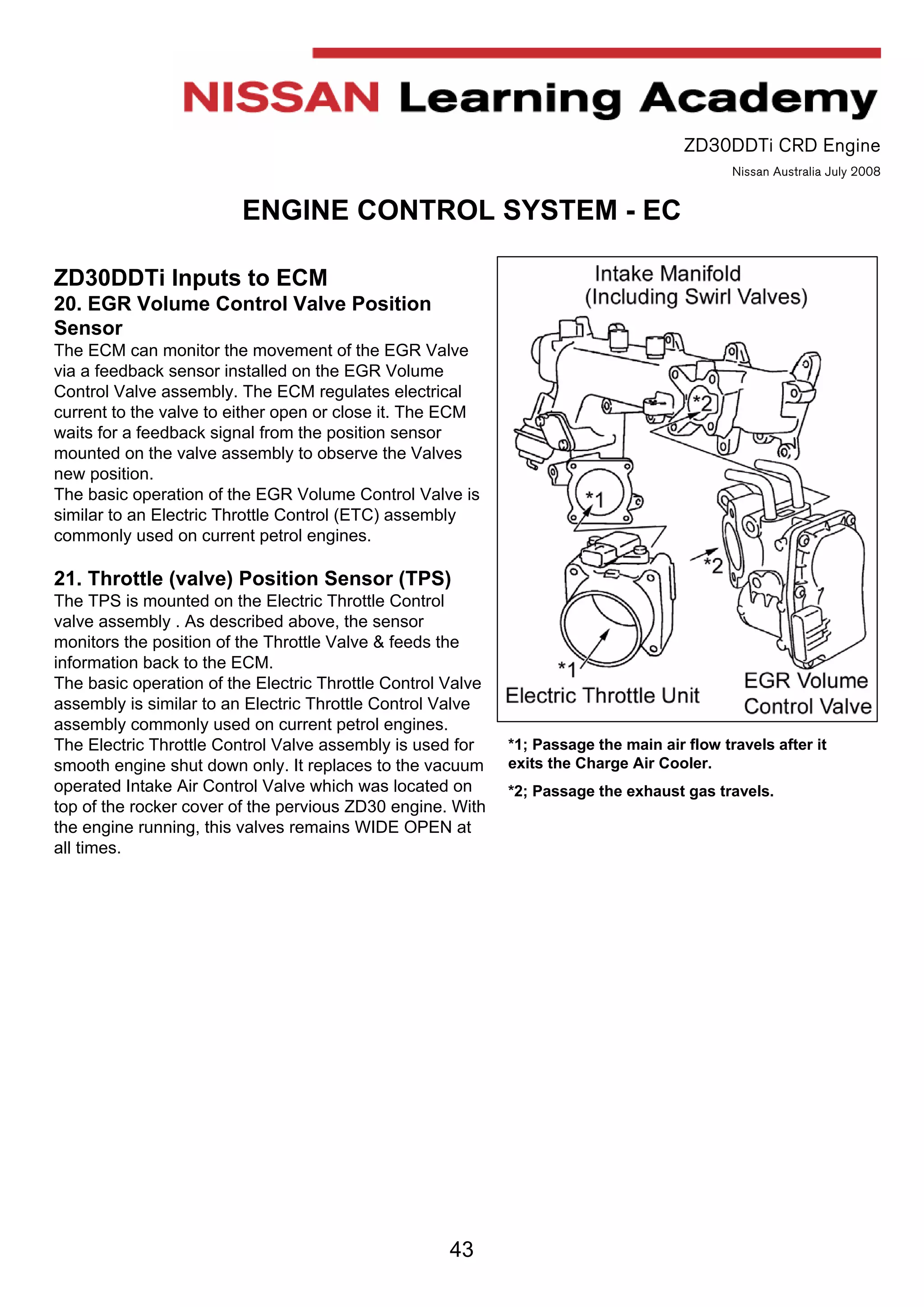 NISSAN Learning Academy

ZD30DDTi CRD Engine

Nissan Australia July 2008

ENGINE CONTROL SYSTEM - EC

ZD30DDTi Inputs to ECM

20. EGR Volume Control Valve Position Sensor

The ECM can monitor the movement of the EGR Valve via a feedback sensor installed on the EGR Volume Control Valve assembly. The ECM regulates electrical current to the valve to either open or close it. The ECM waits for a feedback signal from the position sensor mounted on the valve assembly to observe the Valves new position.
The basic operation of the EGR Volume Control Valve is similar to an Electric Throttle Control (ETC) assembly commonly used on current petrol engines.

21. Throttle (valve) Position Sensor (TPS)

The TPS is mounted on the Electric Throttle Control valve assembly . As described above, the sensor monitors the position of the Throttle Valve & feeds the information back to the ECM.
The basic operation of the Electric Throttle Control Valve assembly is similar to an Electric Throttle Control Valve assembly commonly used on current petrol engines.
The Electric Throttle Control Valve assembly is used for smooth engine shut down only. It replaces to the vacuum operated Intake Air Control Valve which was located on top of the rocker cover of the pervious ZD30 engine. With the engine running, this valves remains WIDE OPEN at all times.

Intake Manifold
(Including Swirl Valves)

*2

*1

*2

*1

Electric Throttle Unit

EGR Volume
Control Valve

*1; Passage the main air flow travels after it exits the Charge Air Cooler.

*2; Passage the exhaust gas travels.

43