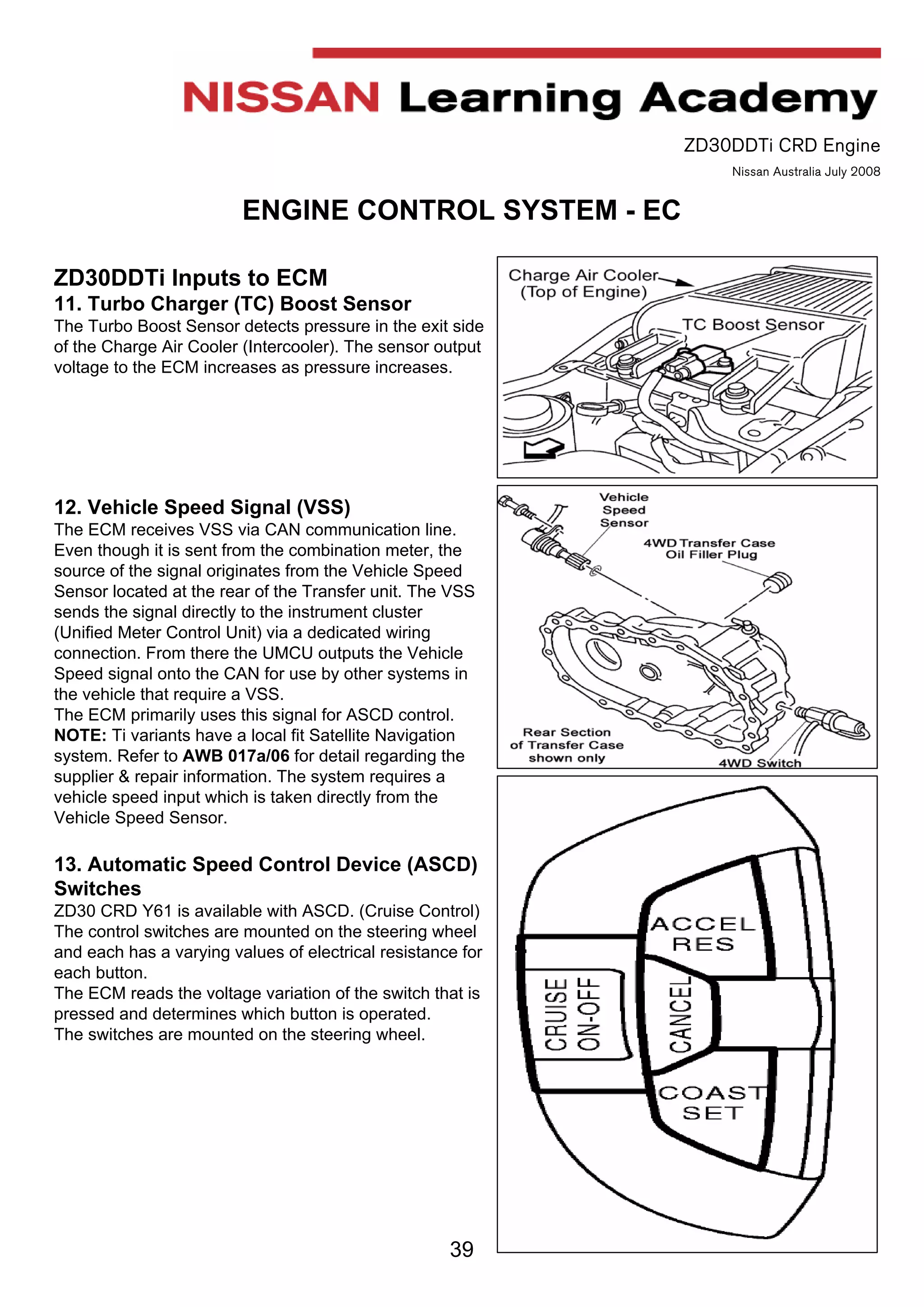 NISSAN Learning Academy

ZD30DDTi CRD Engine

Nissan Australia July 2008

ENGINE CONTROL SYSTEM - EC

ZD30DDTi Inputs to ECM
11. Turbo Charger (TC) Boost Sensor
The Turbo Boost Sensor detects pressure in the exit side of the Charge Air Cooler (Intercooler). The sensor output voltage to the ECM increases as pressure increases.

Charge Air Cooler (Top of Engine)
TC Boost Sensor

12. Vehicle Speed Signal (VSS)
The ECM receives VSS via CAN communication line. Even though it is sent from the combination meter, the source of the signal originates from the Vehicle Speed Sensor located at the rear of the Transfer unit. The VSS sends the signal directly to the instrument cluster (Unified Meter Control Unit) via a dedicated wiring connection. From there the UMCU outputs the Vehicle Speed signal onto the CAN for use by other systems in the vehicle that require a VSS.
The ECM primarily uses this signal for ASCD control.
NOTE: Ti variants have a local fit Satellite Navigation system. Refer to AWB 017a/06 for detail regarding the supplier & repair information. The system requires a vehicle speed input which is taken directly from the Vehicle Speed Sensor.

Vehicle Speed Sensor
4WD Transfer Case Oil Filler Plug
Rear Section of Transfer Case shown only
4WD Switch

13. Automatic Speed Control Device (ASCD) Switches
ZD30 CRD Y61 is available with ASCD. (Cruise Control) The control switches are mounted on the steering wheel and each has a varying values of electrical resistance for each button.
The ECM reads the voltage variation of the switch that is pressed and determines which button is operated.
The switches are mounted on the steering wheel.

ACCEL RES
CRUISE ON-OFF
CANCEL
COAST SET

39