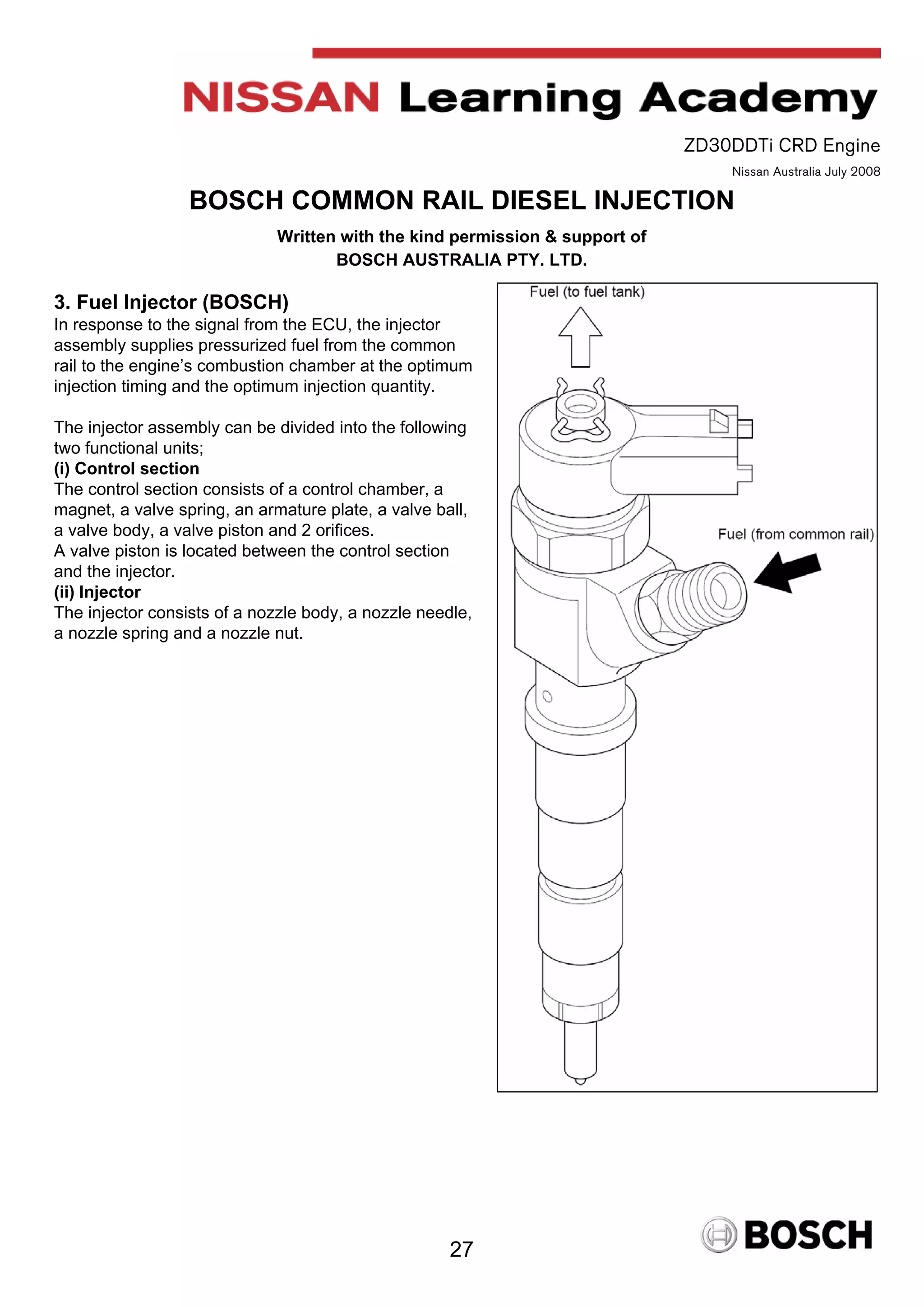 NISSAN Learning Academy

ZD30DDTi CRD Engine

Nissan Australia July 2008

BOSCH COMMON RAIL DIESEL INJECTION

Written with the kind permission & support of
BOSCH AUSTRALIA PTY. LTD.

3. Fuel Injector (BOSCH)
In response to the signal from the ECU, the injector assembly supplies pressurized fuel from the common rail to the engine's combustion chamber at the optimum injection timing and the optimum injection quantity.

The injector assembly can be divided into the following two functional units;
(i) Control section
The control section consists of a control chamber, a magnet, a valve spring, an armature plate, a valve ball, a valve body, a valve piston and 2 orifices.
A valve piston is located between the control section and the injector.
(ii) Injector
The injector consists of a nozzle body, a nozzle needle, a nozzle spring and a nozzle nut.

Fuel (to fuel tank)

Fuel (from common rail)

27

BOSCH