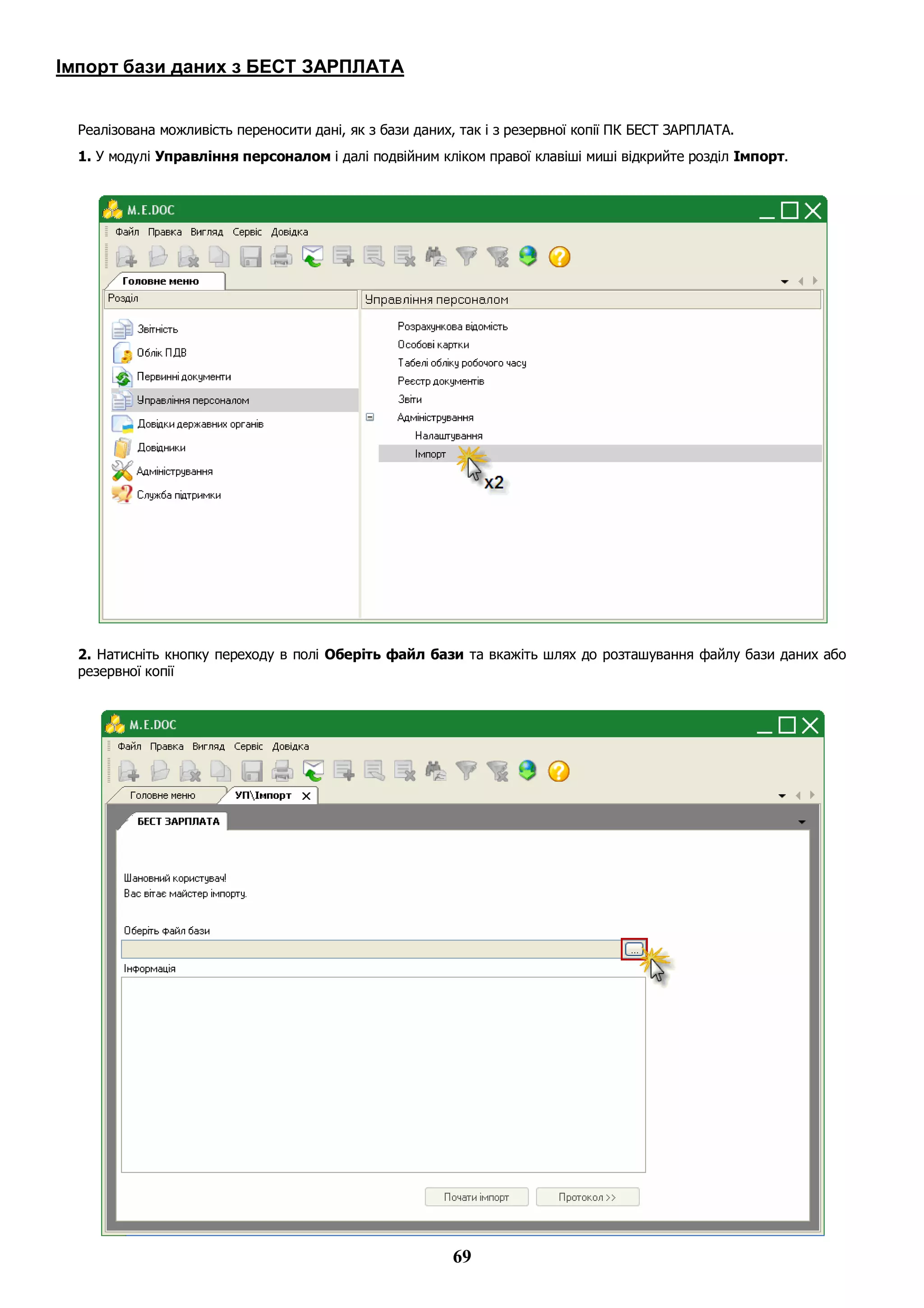 Імпорт бази даних з БЕСТ ЗАРПЛАТА

Реалізована можливість переносити дані, як з бази даних, так і з резервної копії ПК БЕСТ ЗАРПЛАТА.

1. У модулі Управління персоналом і далі подвійним кліком правої клавіші миші відкрийте розділ Імпорт.

M.E.DOC
Файл Правка Вигляд Сервіс Довідка
Головне меню
Розділ
Звітність
Облік ПДВ
Первинні документи
Управління персоналом
Довідки державних органів
Довідники
Адміністрування
Служба підтримки
Управління персоналом
Розрахункова відомість
Особові картки
Табелі обліку робочого часу
Реєстр документів
Звіти
Адміністрування
Налаштування
Імпорт
x2

2. Натисніть кнопку переходу в полі Оберіть файл бази та вкажіть шлях до розташування файлу бази даних або резервної копії

M.E.DOC
Файл Правка Вигляд Сервіс Довідка
Головне меню
УП\Імпорт
БЕСТ ЗАРПЛАТА
Шановний користувач!
Вас вітає майстер імпорту.
Оберіть файл бази
...
Інформація
Почати імпорт
Протокол >>

69