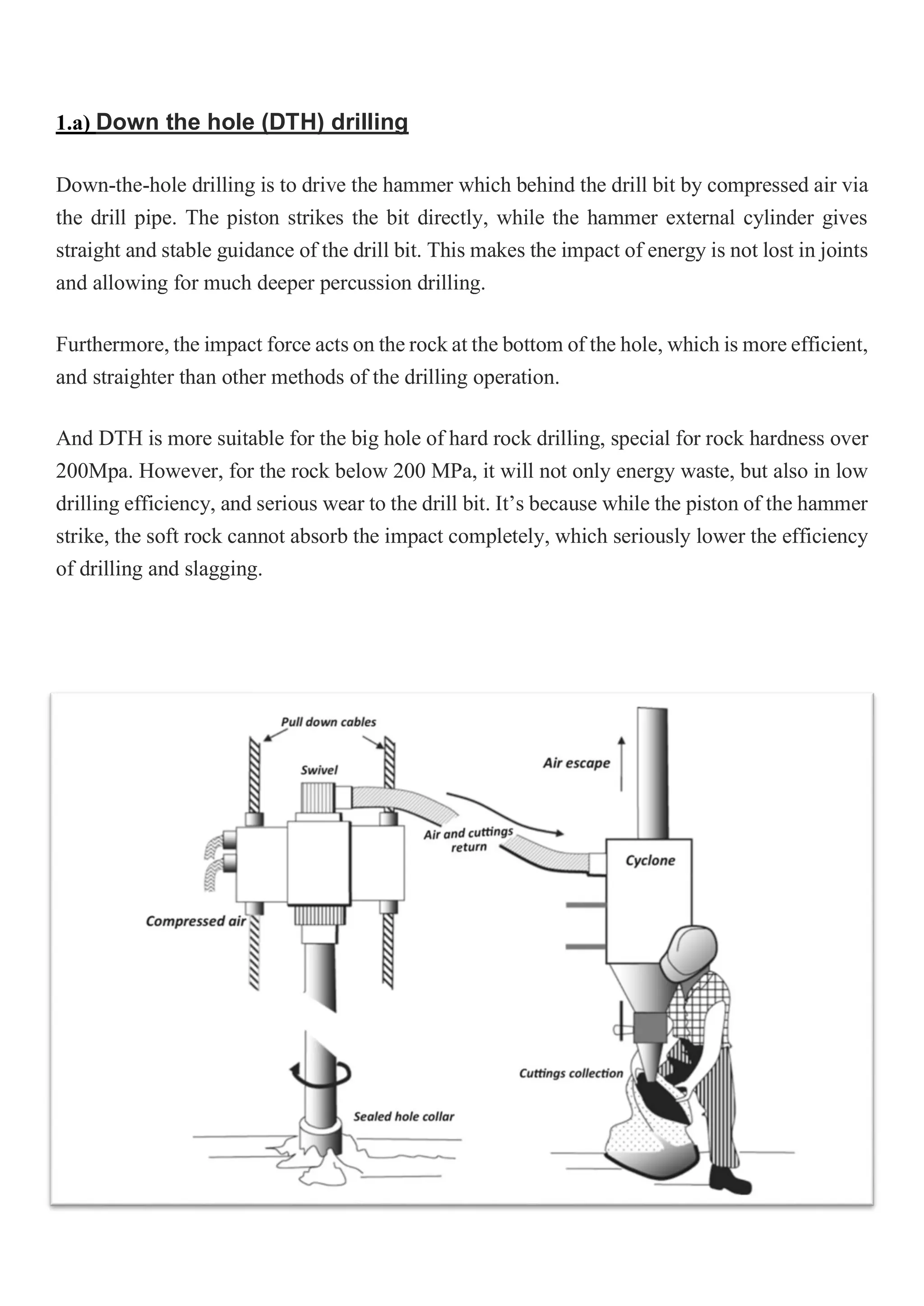 1.a) Down the hole (DTH) drilling

Down-the-hole drilling is to drive the hammer which behind the drill bit by compressed air via the drill pipe. The piston strikes the bit directly, while the hammer external cylinder gives straight and stable guidance of the drill bit. This makes the impact of energy is not lost in joints and allowing for much deeper percussion drilling.

Furthermore, the impact force acts on the rock at the bottom of the hole, which is more efficient, and straighter than other methods of the drilling operation.

And DTH is more suitable for the big hole of hard rock drilling, special for rock hardness over 200Mpa. However, for the rock below 200 MPa, it will not only energy waste, but also in low drilling efficiency, and serious wear to the drill bit. It's because while the piston of the hammer strike, the soft rock cannot absorb the impact completely, which seriously lower the efficiency of drilling and slagging.

Pull down cables
Swivel
Air escape
Air and cuttings return
Cyclone
Compressed air
Cuttings collection
Sealed hole collar