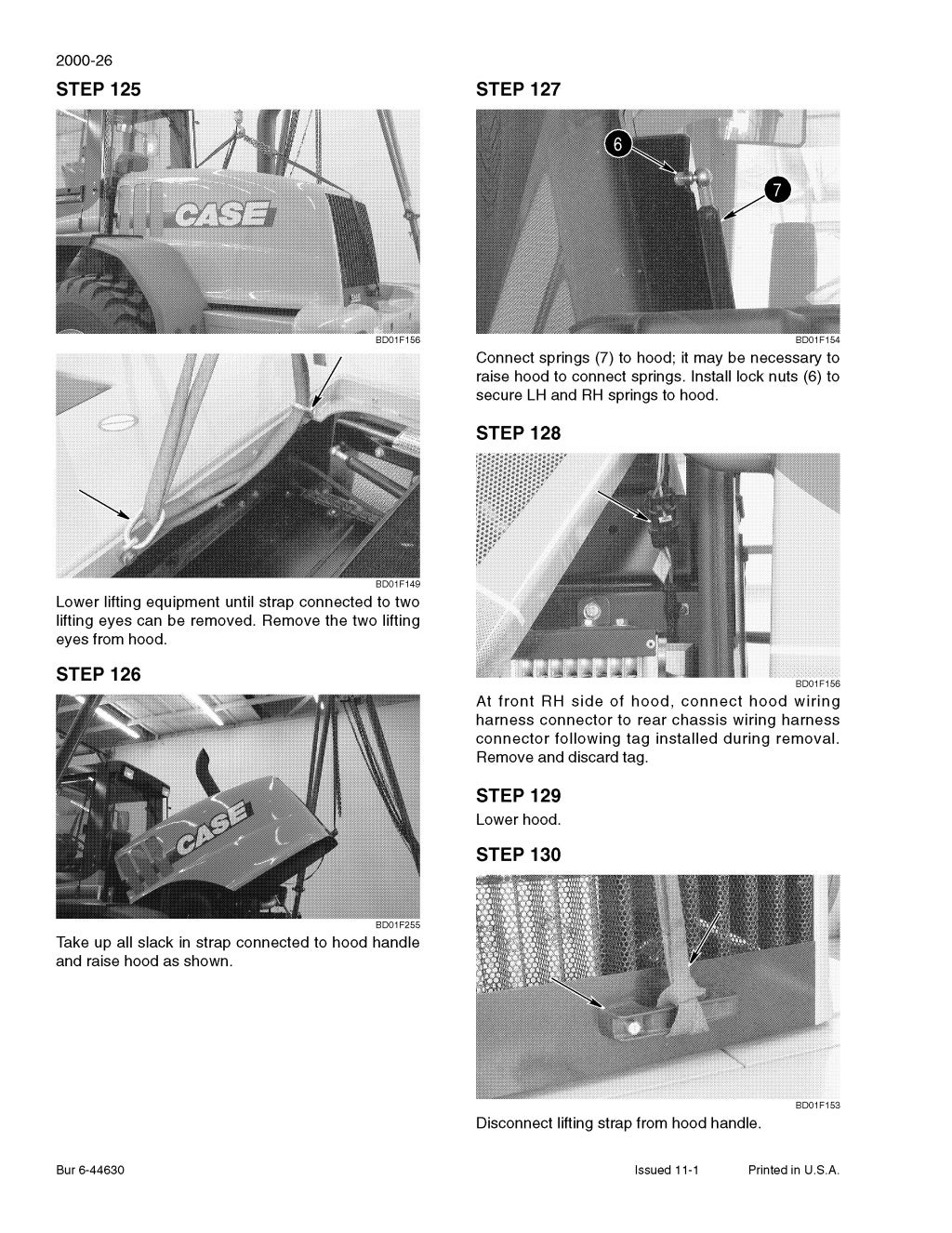 2000-26

STEP 125

CASE

BD01F156

BD01F149

Lower lifting equipment until strap connected to two lifting eyes can be removed. Remove the two lifting eyes from hood.

STEP 126

CASE

BD01F255

Take up all slack in strap connected to hood handle and raise hood as shown.

STEP 127

6

7

BD01F154

Connect springs (7) to hood; it may be necessary to raise hood to connect springs. Install lock nuts (6) to secure LH and RH springs to hood.

STEP 128

BD01F156

At front RH side of hood, connect hood wiring harness connector to rear chassis wiring harness connector following tag installed during removal. Remove and discard tag.

STEP 129

Lower hood.

STEP 130

BD01F153

Disconnect lifting strap from hood handle.

Bur 6-44630 Issued 11-1 Printed in U.S.A.