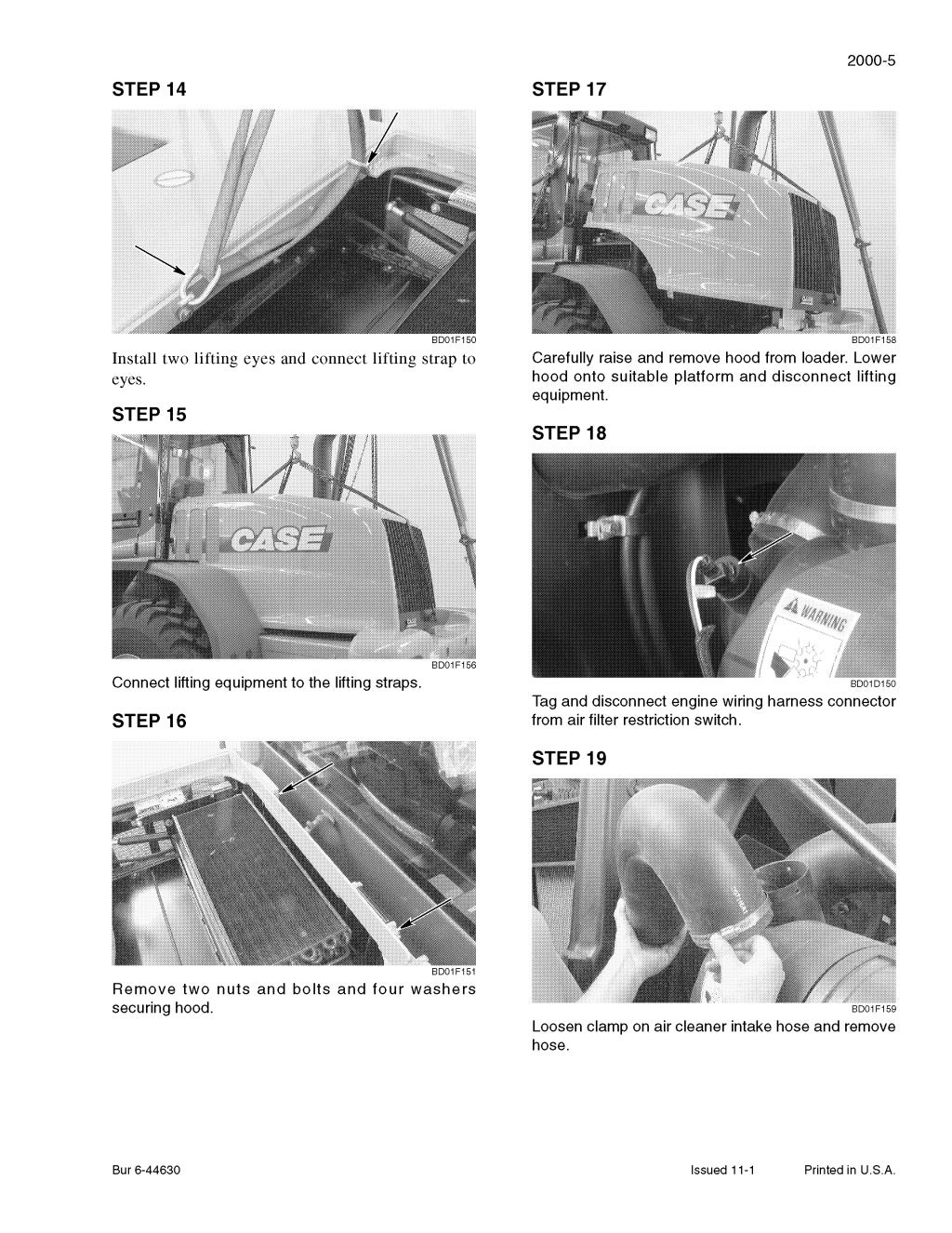 2000-5

STEP 14

BD01F150

Install two lifting eyes and connect lifting strap to eyes.

STEP 15

CASE

BD01F156

Connect lifting equipment to the lifting straps.

STEP 16

BD01F151

Remove two nuts and bolts and four washers securing hood.

STEP 17

CASE

BD01F158

Carefully raise and remove hood from loader. Lower hood onto suitable platform and disconnect lifting equipment.

STEP 18

WARNING

BD01D150

Tag and disconnect engine wiring harness connector from air filter restriction switch.

STEP 19

BD01F159

Loosen clamp on air cleaner intake hose and remove hose.

Bur 6-44630

Issued 11-1

Printed in U.S.A.