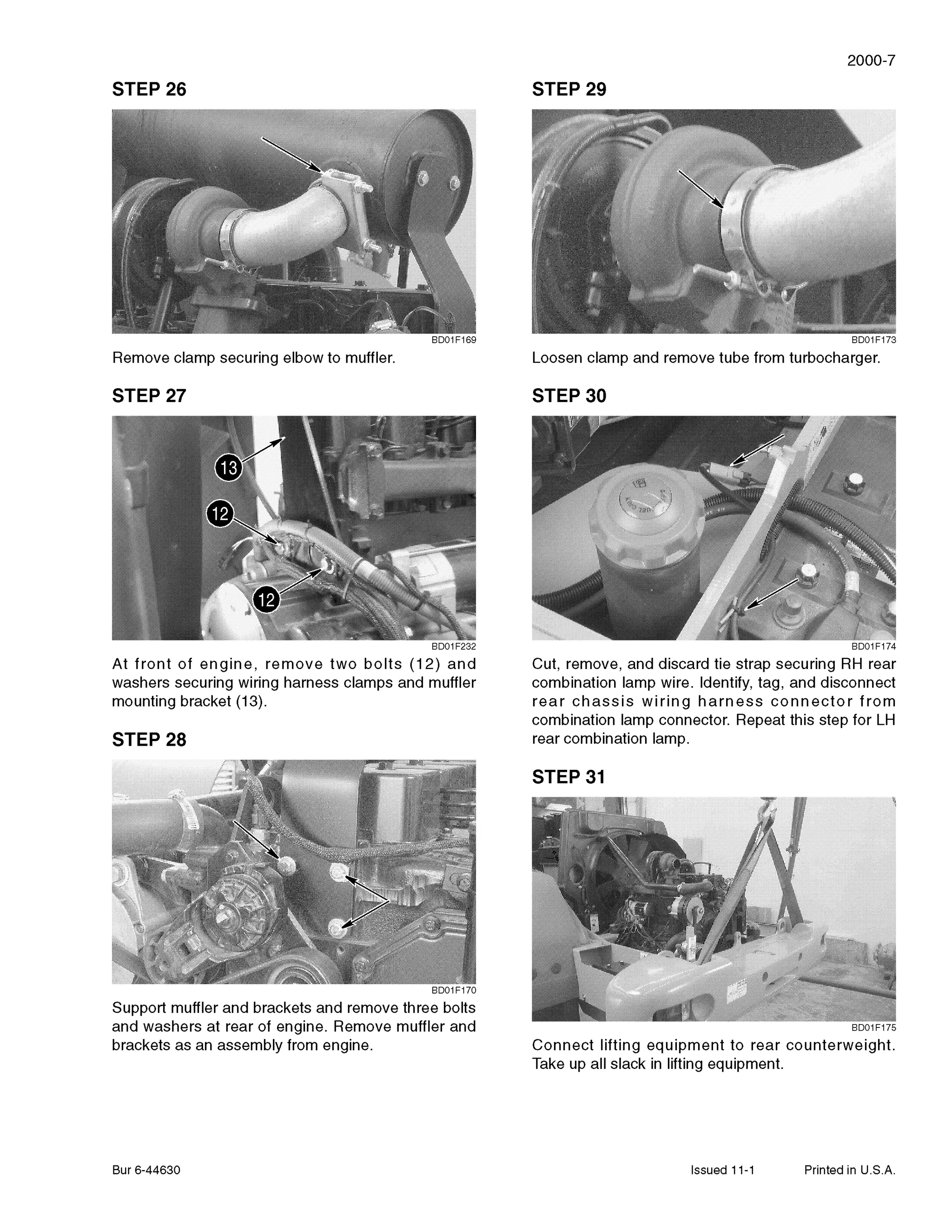 2000-7

STEP 26

BD01F169

Remove clamp securing elbow to muffler.

STEP 27

13

12

12

BD01F232

At front of engine, remove two bolts (12) and washers securing wiring harness clamps and muffler mounting bracket (13).

STEP 28

BD01F170

Support muffler and brackets and remove three bolts and washers at rear of engine. Remove muffler and brackets as an assembly from engine.

STEP 29

BD01F173

Loosen clamp and remove tube from turbocharger.

STEP 30

BD01F174

Cut, remove, and discard tie strap securing RH rear combination lamp wire. Identify, tag, and disconnect rear chassis wiring harness connector from combination lamp connector. Repeat this step for LH rear combination lamp.

STEP 31

BD01F175

Connect lifting equipment to rear counterweight. Take up all slack in lifting equipment.

Bur 6-44630

Issued 11-1

Printed in U.S.A.