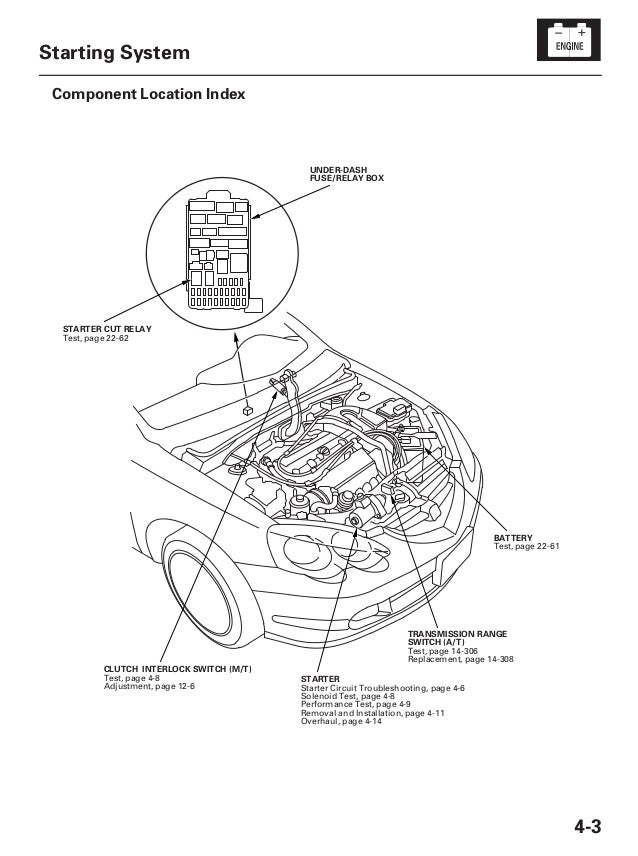 Starting System

ENGINE

Component Location Index

UNDER-DASH
FUSE/RELAY BOX

STARTER CUT RELAY
Test, page 22-62

BATTERY
Test, page 22-61

TRANSMISSION RANGE SWITCH (A/T)
Test, page 14-306
Replacement, page 14-308

CLUTCH INTERLOCK SWITCH (M/T)
Test, page 4-8
Adjustment, page 12-6

STARTER
Starter Circuit Troubleshooting, page 4-6
Solenoid Test, page 4-8
Performance Test, page 4-9
Removal and Installation, page 4-11
Overhaul, page 4-14

4-3