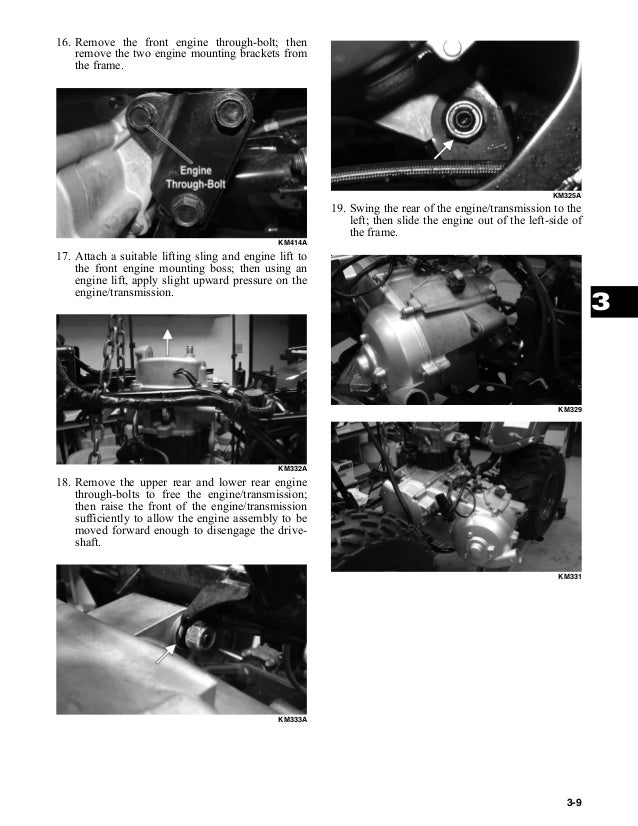 16. Remove the front engine through-bolt; then remove the two engine mounting brackets from the frame.

Engine Through-Bolt

KM414A

17. Attach a suitable lifting sling and engine lift to the front engine mounting boss; then using an engine lift, apply slight upward pressure on the engine/transmission.

KM332A

18. Remove the upper rear and lower rear engine through-bolts to free the engine/transmission; then raise the front of the engine/transmission sufficiently to allow the engine assembly to be moved forward enough to disengage the driveshaft.

KM333A

KM325A

19. Swing the rear of the engine/transmission to the left; then slide the engine out of the left-side of the frame.

KM329

KM331

3

3-9