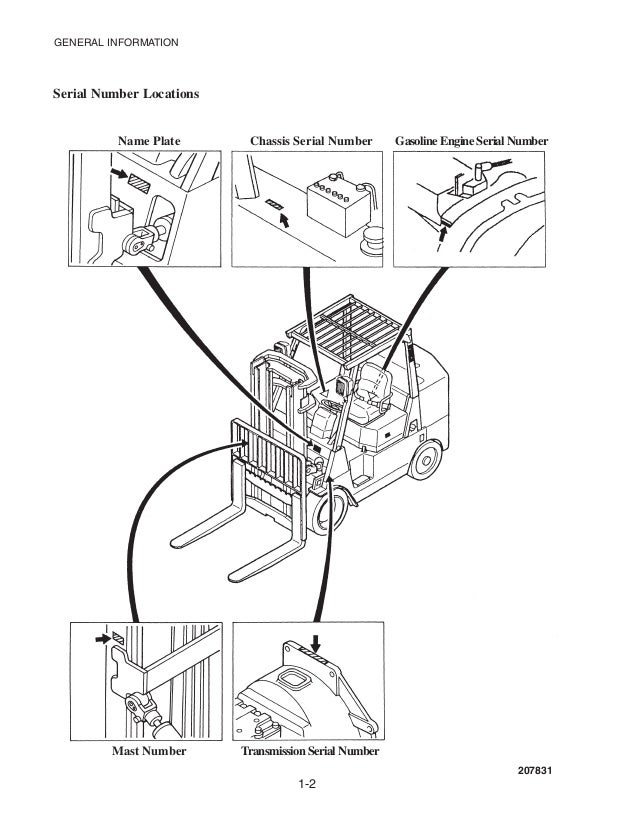 GENERAL INFORMATION

Serial Number Locations

Name Plate

Chassis Serial Number

Gasoline Engine Serial Number

Mast Number

Transmission Serial Number

207831

1-2