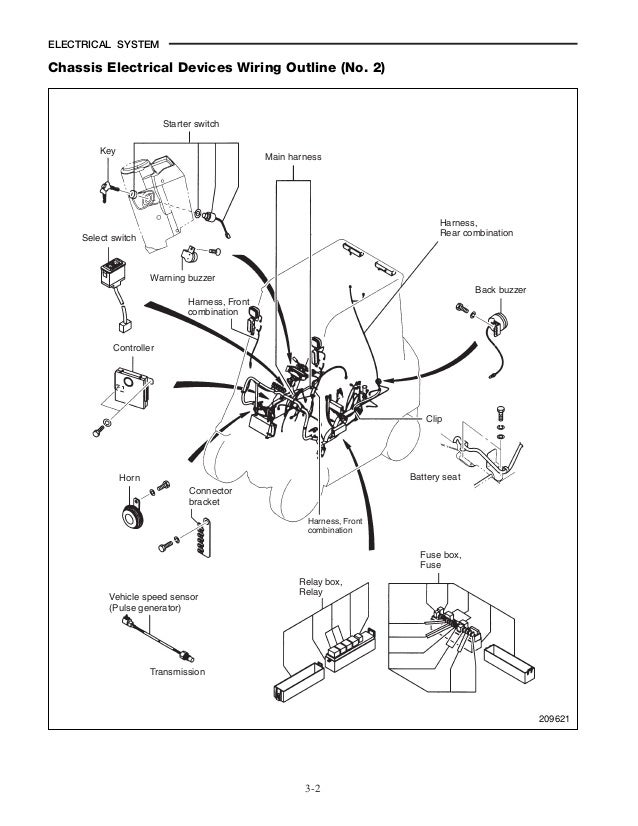 ELECTRICAL SYSTEM

Chassis Electrical Devices Wiring Outline (No. 2)

Starter switch

Key

Main harness

Harness, Rear combination

Select switch

Warning buzzer

Back buzzer

Harness, Front combination

Controller

Clip

Battery seat

Horn

Connector bracket

Harness, Front combination

Fuse box, Fuse

Relay box, Relay

Vehicle speed sensor (Pulse generator)

Transmission

209621

3-2