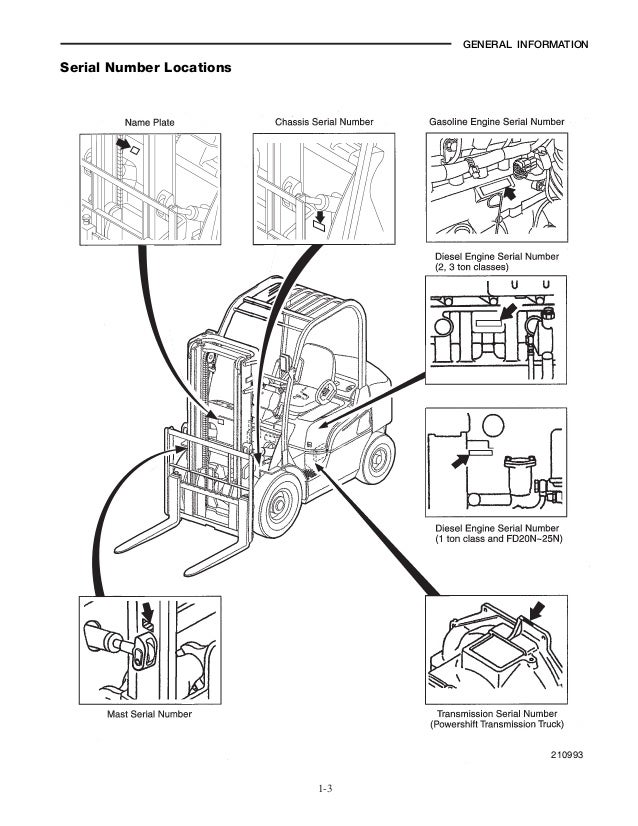 GENERAL INFORMATION

Serial Number Locations

Name Plate

Chassis Serial Number

Gasoline Engine Serial Number

Diesel Engine Serial Number (2, 3 ton classes)

Diesel Engine Serial Number (1 ton class and FD20N~25N)

Mast Serial Number

Transmission Serial Number (Powershift Transmission Truck)

210993

1-3