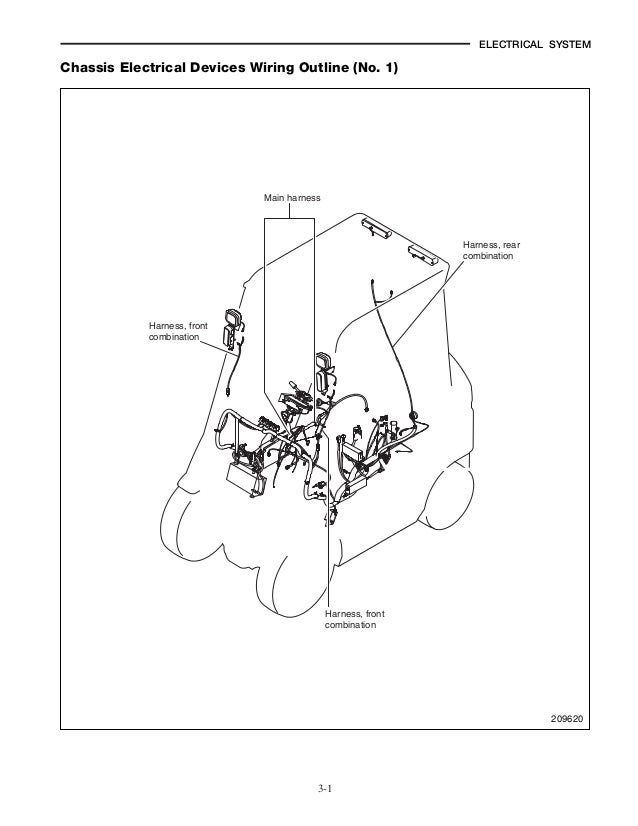 ELECTRICAL SYSTEM

Chassis Electrical Devices Wiring Outline (No. 1)

Main harness

Harness, rear combination

Harness, front combination

Harness, front combination

209620

3-1