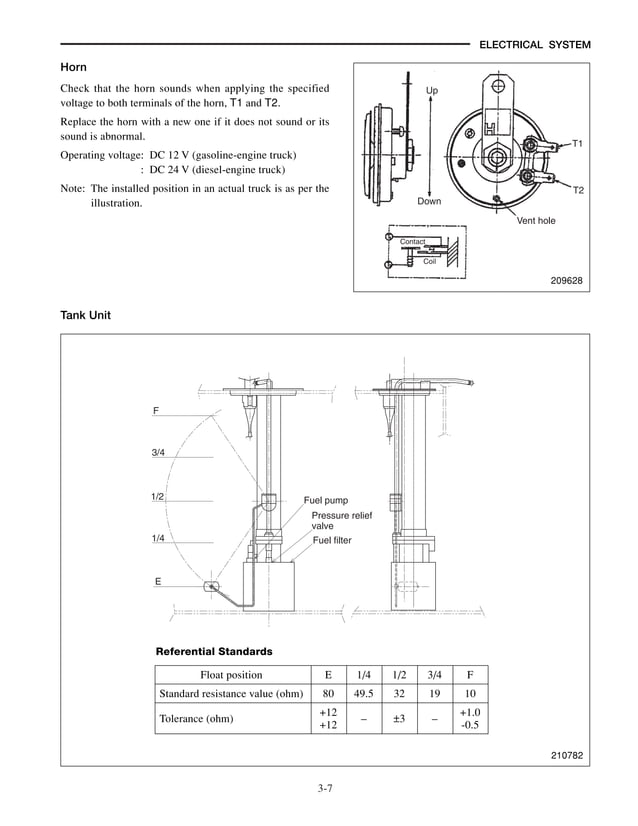 ELECTRICAL SYSTEM

Horn

Check that the horn sounds when applying the specified voltage to both terminals of the horn, T1 and T2.

Replace the horn with a new one if it does not sound or its sound is abnormal.

Operating voltage: DC 12 V (gasoline-engine truck)
: DC 24 V (diesel-engine truck)

Note: The installed position in an actual truck is as per the illustration.

Up
Down
T1
T2
Vent hole
Contact
Coil
209628

Tank Unit

F
3/4
1/2
1/4
E
Fuel pump
Pressure relief valve
Fuel filter

Referential Standards

| Float position | E | 1/4 | 1/2 | 3/4 | F |
|---|---|---|---|---|---|
| Standard resistance value (ohm) | 80 | 49.5 | 32 | 19 | 10 |
| Tolerance (ohm) | +12 +12 | – | ±3 | – | +1.0 -0.5 |

210782

3-7