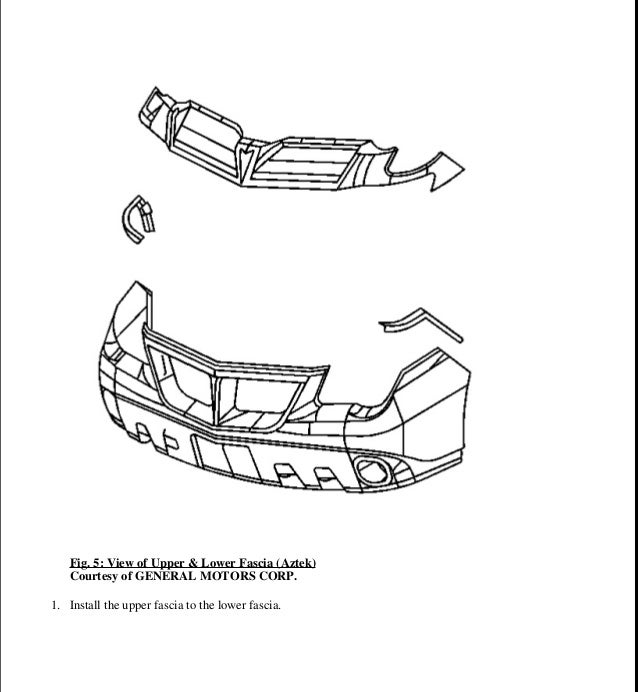 Fig. 5: View of Upper & Lower Fascia (Aztek)
Courtesy of GENERAL MOTORS CORP.

1. Install the upper fascia to the lower fascia.