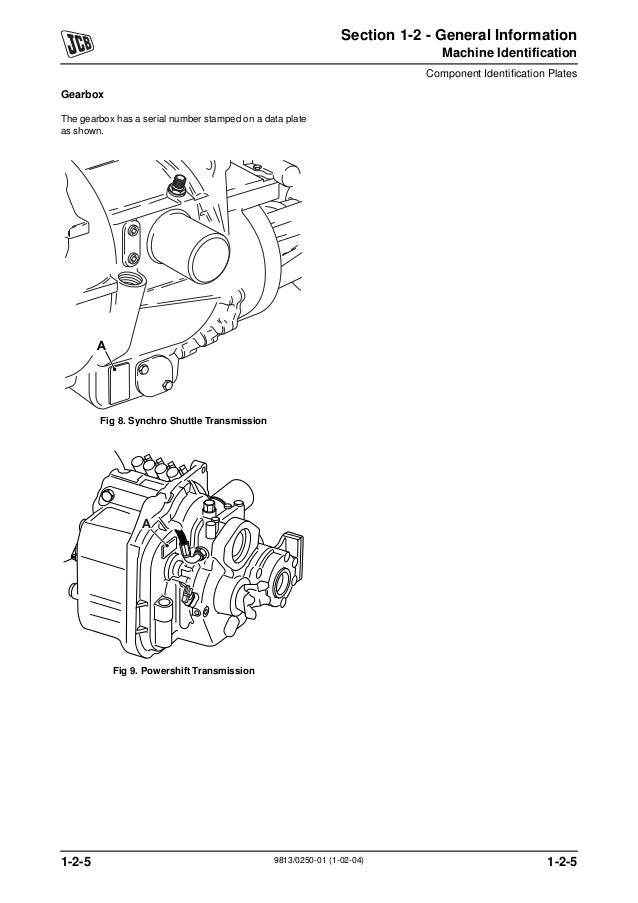 JCB

Section 1-2 - General Information
Machine Identification
Component Identification Plates

Gearbox

The gearbox has a serial number stamped on a data plate as shown.

A

Fig 8. Synchro Shuttle Transmission

A

Fig 9. Powershift Transmission

1-2-5 9813/0250-01 (1-02-04) 1-2-5