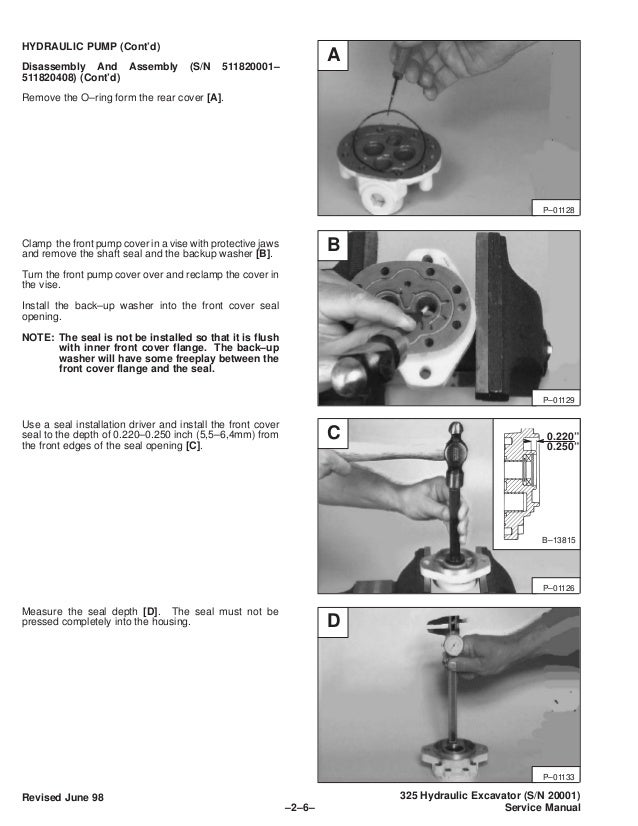 HYDRAULIC PUMP (Cont'd)

Disassembly And Assembly (S/N 511820001–511820408) (Cont'd)

Remove the O–ring form the rear cover [A].

A

P–01128

Clamp the front pump cover in a vise with protective jaws and remove the shaft seal and the backup washer [B].

Turn the front pump cover over and reclamp the cover in the vise.

Install the back–up washer into the front cover seal opening.

NOTE: The seal is not be installed so that it is flush with inner front cover flange. The back–up washer will have some freeplay between the front cover flange and the seal.

B

P–01129

Use a seal installation driver and install the front cover seal to the depth of 0.220–0.250 inch (5,5–6,4mm) from the front edges of the seal opening [C].

C

0.220"
0.250"

B–13815

P–01126

Measure the seal depth [D]. The seal must not be pressed completely into the housing.

D

P–01133

Revised June 98

–2–6–

325 Hydraulic Excavator (S/N 20001)
Service Manual