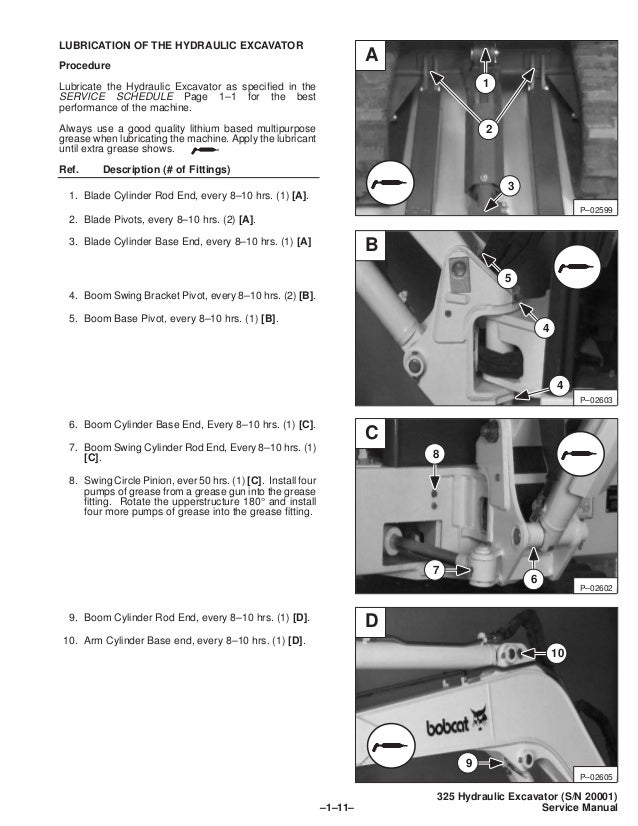 LUBRICATION OF THE HYDRAULIC EXCAVATOR

Procedure

Lubricate the Hydraulic Excavator as specified in the SERVICE SCHEDULE Page 1–1 for the best performance of the machine.

Always use a good quality lithium based multipurpose grease when lubricating the machine. Apply the lubricant until extra grease shows.

Ref. Description (# of Fittings)

1. Blade Cylinder Rod End, every 8–10 hrs. (1) [A].

2. Blade Pivots, every 8–10 hrs. (2) [A].

3. Blade Cylinder Base End, every 8–10 hrs. (1) [A]

4. Boom Swing Bracket Pivot, every 8–10 hrs. (2) [B].

5. Boom Base Pivot, every 8–10 hrs. (1) [B].

6. Boom Cylinder Base End, Every 8–10 hrs. (1) [C].

7. Boom Swing Cylinder Rod End, Every 8–10 hrs. (1) [C].

8. Swing Circle Pinion, ever 50 hrs. (1) [C]. Install four pumps of grease from a grease gun into the grease fitting. Rotate the upperstructure 180° and install four more pumps of grease into the grease fitting.

9. Boom Cylinder Rod End, every 8–10 hrs. (1) [D].

10. Arm Cylinder Base end, every 8–10 hrs. (1) [D].

A
1
2
3
P–02599

B
5
4
4
P–02603

C
8
7
6
P–02602

D
10
bobcat
9
P–02605

–1–11–

325 Hydraulic Excavator (S/N 20001)
Service Manual