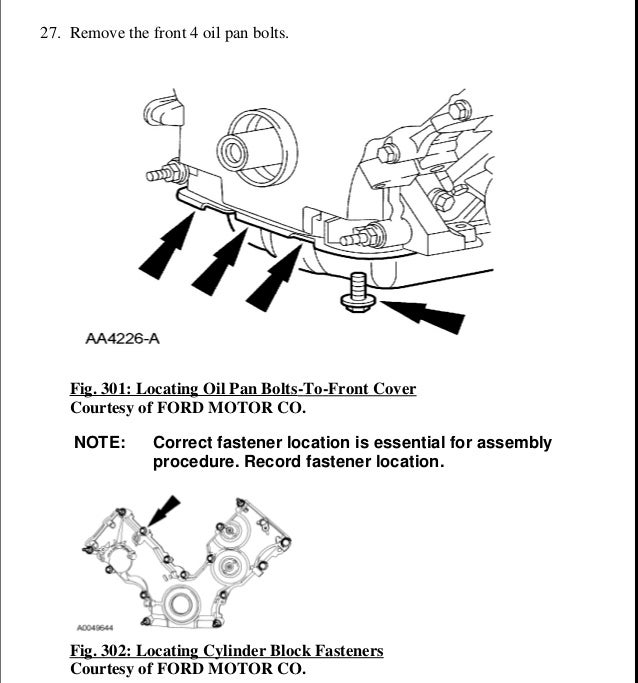 27. Remove the front 4 oil pan bolts.

AA4226-A

Fig. 301: Locating Oil Pan Bolts-To-Front Cover
Courtesy of FORD MOTOR CO.

NOTE: Correct fastener location is essential for assembly procedure. Record fastener location.

A0049644

Fig. 302: Locating Cylinder Block Fasteners
Courtesy of FORD MOTOR CO.