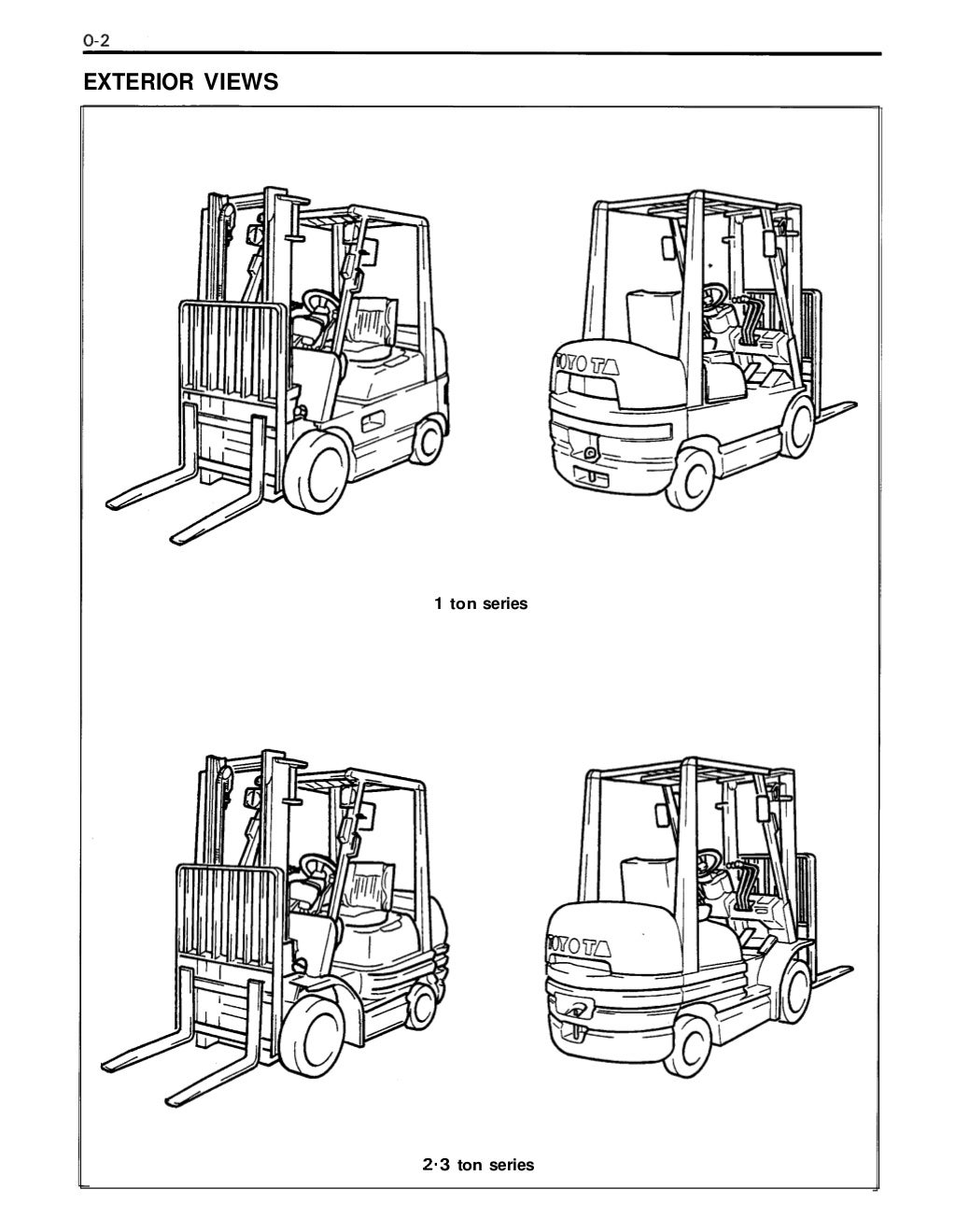 0-2

EXTERIOR VIEWS

TOYOTA

1 ton series

TOYOTA

2·3 ton series