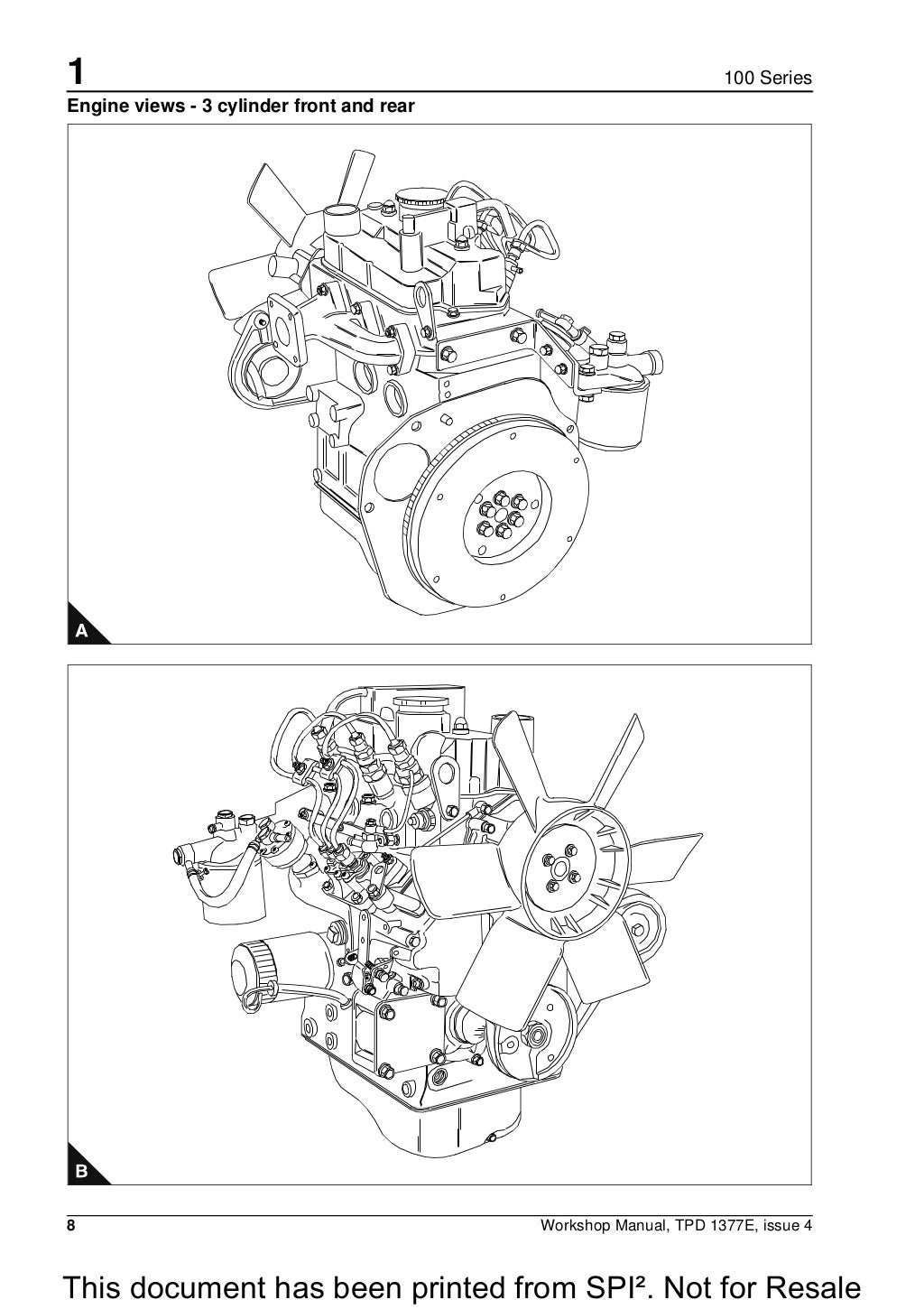 1

100 Series

Engine views - 3 cylinder front and rear

A

B

8

Workshop Manual, TPD 1377E, issue 4

This document has been printed from SPI². Not for Resale