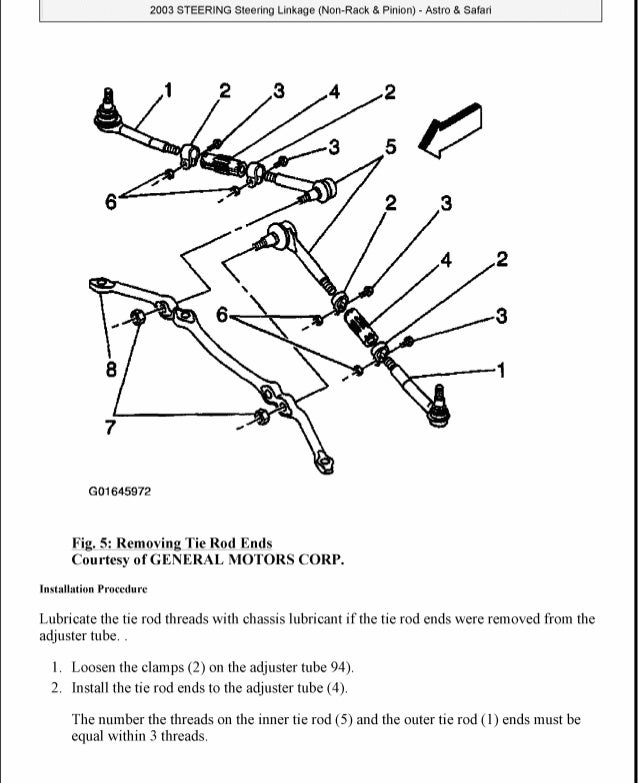 2003 STEERING Steering Linkage (Non-Rack & Pinion) - Astro & Safari

1 2 3 4 2 3 5 6 2 3 4 2 6 3 8 1 7

G01645972

Fig. 5: Removing Tie Rod Ends
Courtesy of GENERAL MOTORS CORP.

Installation Procedure

Lubricate the tie rod threads with chassis lubricant if the tie rod ends were removed from the adjuster tube. .

1. Loosen the clamps (2) on the adjuster tube 94).
2. Install the tie rod ends to the adjuster tube (4).

The number the threads on the inner tie rod (5) and the outer tie rod (1) ends must be equal within 3 threads.