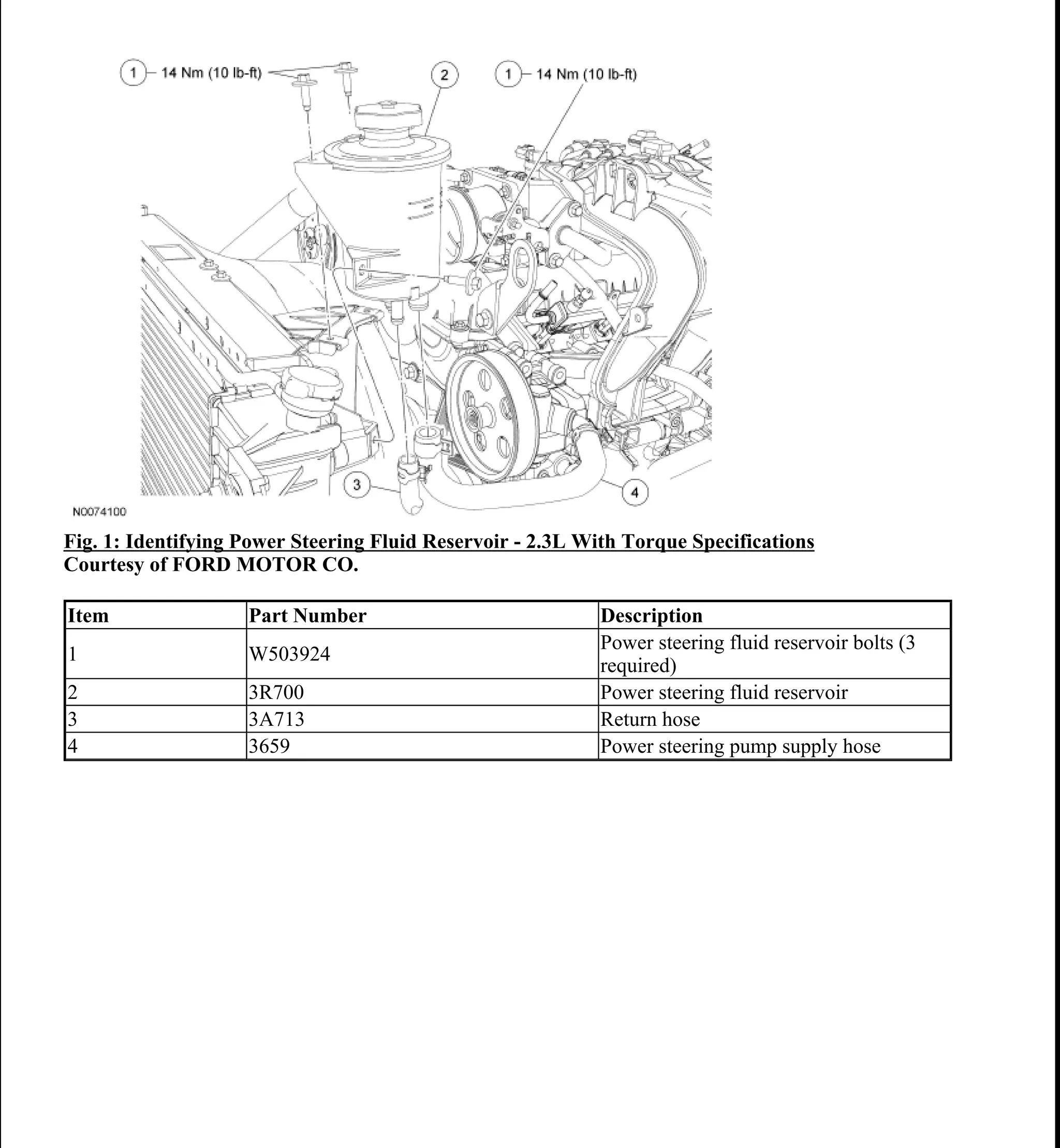 1 14 Nm (10 lb-ft)
2
1 14 Nm (10 lb-ft)
3
4
N0074100

Fig. 1: Identifying Power Steering Fluid Reservoir - 2.3L With Torque Specifications
Courtesy of FORD MOTOR CO.

| Item | Part Number | Description |
|---|---|---|
| 1 | W503924 | Power steering fluid reservoir bolts (3 required) |
| 2 | 3R700 | Power steering fluid reservoir |
| 3 | 3A713 | Return hose |
| 4 | 3659 | Power steering pump supply hose |