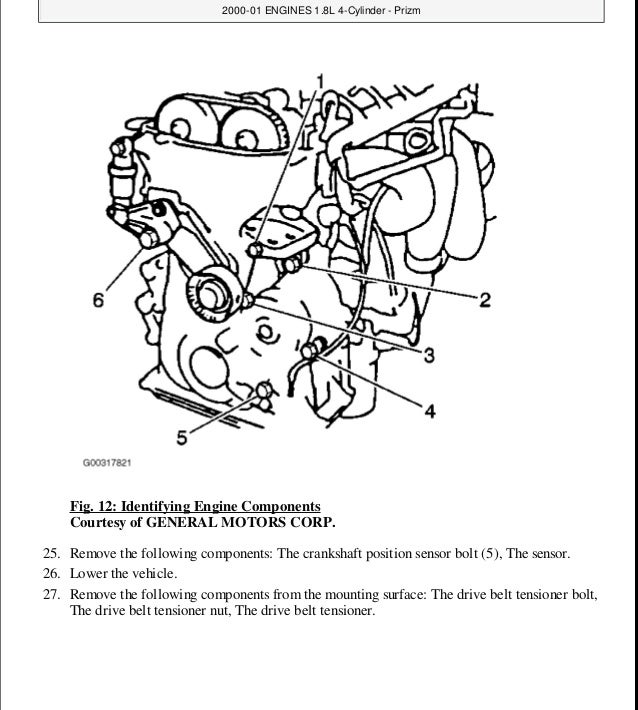 2000-01 ENGINES 1.8L 4-Cylinder - Prizm

1
6
2
3
4
5
G00317821

Fig. 12: Identifying Engine Components
Courtesy of GENERAL MOTORS CORP.

25. Remove the following components: The crankshaft position sensor bolt (5), The sensor.

26. Lower the vehicle.

27. Remove the following components from the mounting surface: The drive belt tensioner bolt, The drive belt tensioner nut, The drive belt tensioner.