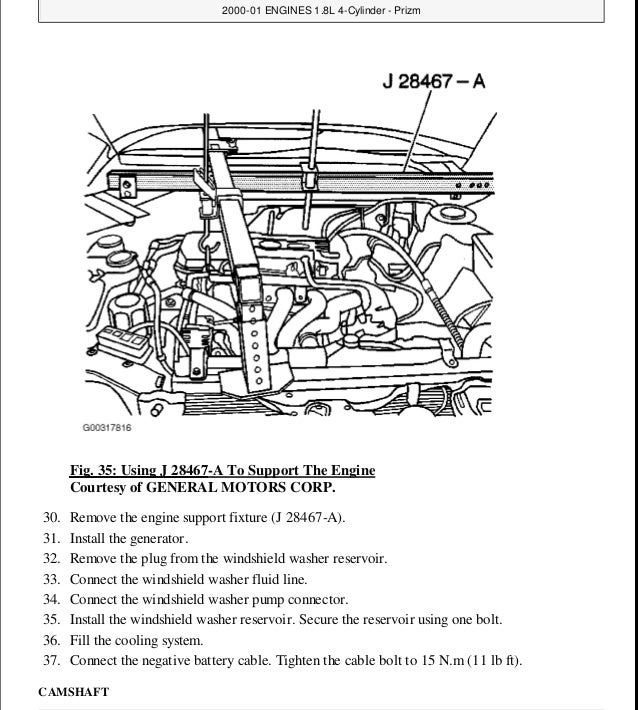 2000-01 ENGINES 1.8L 4-Cylinder - Prizm

J 28467 – A

G00317816

Fig. 35: Using J 28467-A To Support The Engine
Courtesy of GENERAL MOTORS CORP.

30. Remove the engine support fixture (J 28467-A).
31. Install the generator.
32. Remove the plug from the windshield washer reservoir.
33. Connect the windshield washer fluid line.
34. Connect the windshield washer pump connector.
35. Install the windshield washer reservoir. Secure the reservoir using one bolt.
36. Fill the cooling system.
37. Connect the negative battery cable. Tighten the cable bolt to 15 N.m (11 lb ft).

CAMSHAFT