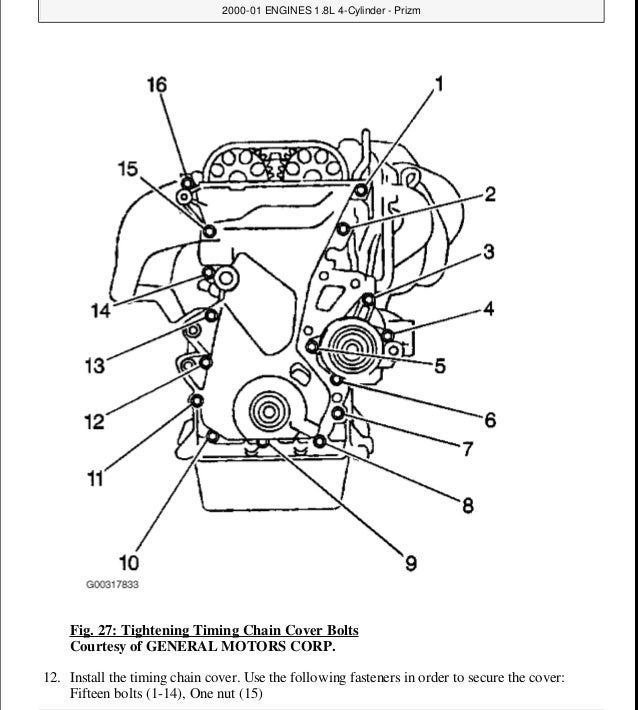 2000-01 ENGINES 1.8L 4-Cylinder - Prizm

16
1
15
2
3
14
4
13
5
12
6
7
11
8
10
9
G00317833

Fig. 27: Tightening Timing Chain Cover Bolts
Courtesy of GENERAL MOTORS CORP.

12. Install the timing chain cover. Use the following fasteners in order to secure the cover: Fifteen bolts (1-14), One nut (15)