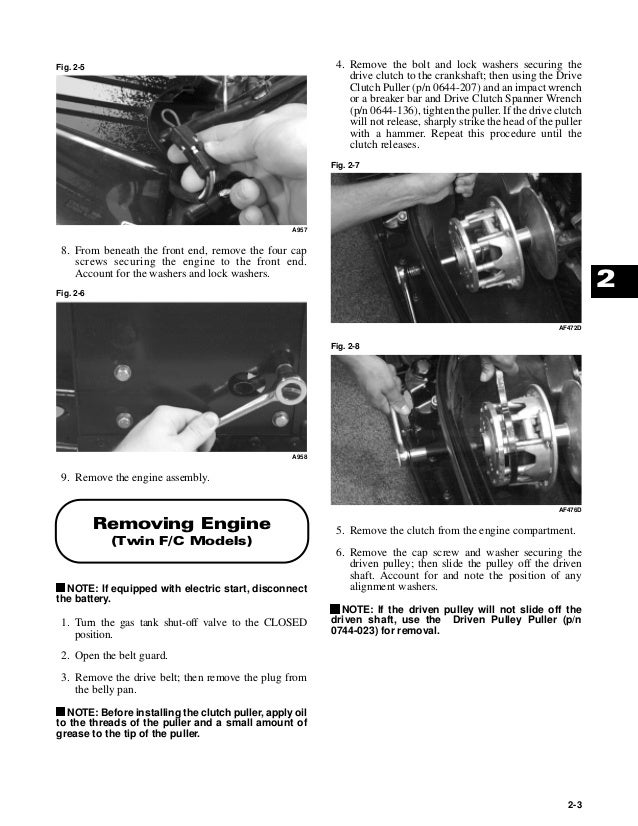 Fig. 2-5

A957

8. From beneath the front end, remove the four cap screws securing the engine to the front end. Account for the washers and lock washers.

Fig. 2-6

A958

9. Remove the engine assembly.

Removing Engine
(Twin F/C Models)

■ NOTE: If equipped with electric start, disconnect the battery.

1. Turn the gas tank shut-off valve to the CLOSED position.

2. Open the belt guard.

3. Remove the drive belt; then remove the plug from the belly pan.

■ NOTE: Before installing the clutch puller, apply oil to the threads of the puller and a small amount of grease to the tip of the puller.

4. Remove the bolt and lock washers securing the drive clutch to the crankshaft; then using the Drive Clutch Puller (p/n 0644-207) and an impact wrench or a breaker bar and Drive Clutch Spanner Wrench (p/n 0644-136), tighten the puller. If the drive clutch will not release, sharply strike the head of the puller with a hammer. Repeat this procedure until the clutch releases.

Fig. 2-7

AF472D

Fig. 2-8

AF476D

5. Remove the clutch from the engine compartment.

6. Remove the cap screw and washer securing the driven pulley; then slide the pulley off the driven shaft. Account for and note the position of any alignment washers.

■ NOTE: If the driven pulley will not slide off the driven shaft, use the Driven Pulley Puller (p/n 0744-023) for removal.

2

2-3