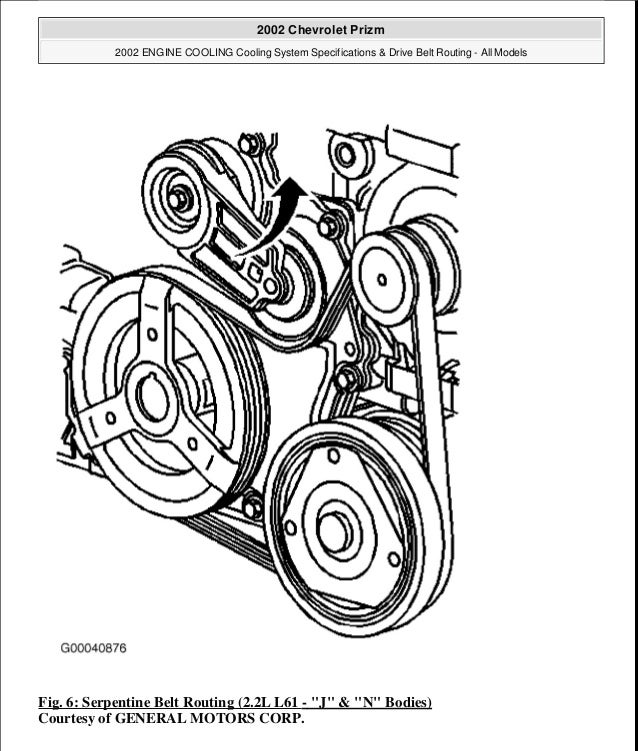 2002 Chevrolet Prizm

2002 ENGINE COOLING Cooling System Specifications & Drive Belt Routing - All Models

G00040876

Fig. 6: Serpentine Belt Routing (2.2L L61 - "J" & "N" Bodies)
Courtesy of GENERAL MOTORS CORP.