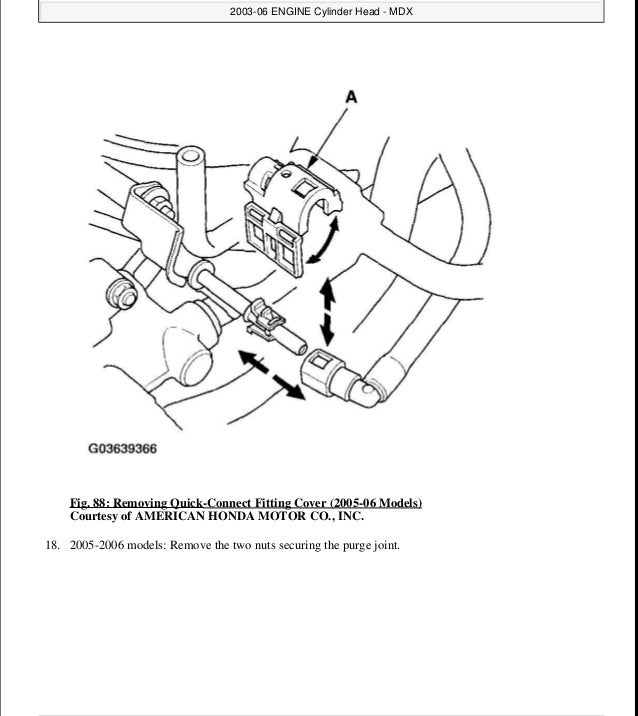 2003-06 ENGINE Cylinder Head - MDX

A

G03639366

Fig. 88: Removing Quick-Connect Fitting Cover (2005-06 Models)
Courtesy of AMERICAN HONDA MOTOR CO., INC.

18. 2005-2006 models: Remove the two nuts securing the purge joint.