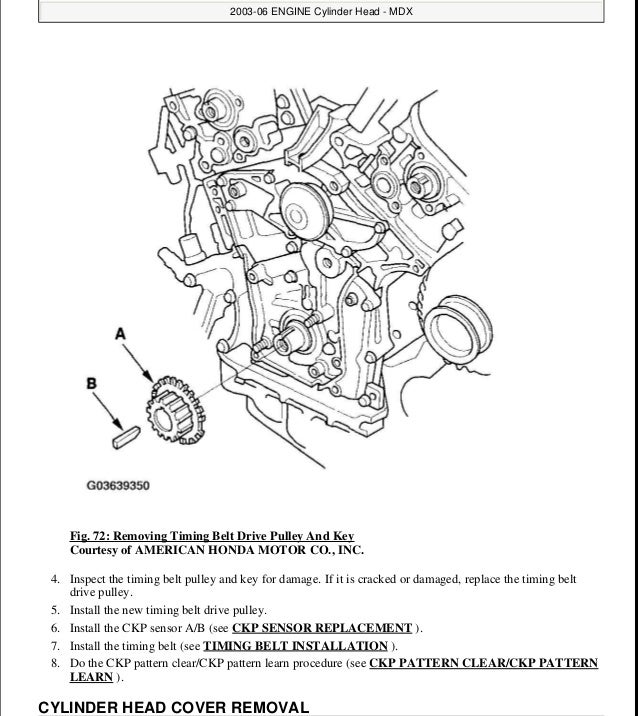 2003-06 ENGINE Cylinder Head - MDX

A

B

G03639350

Fig. 72: Removing Timing Belt Drive Pulley And Key
Courtesy of AMERICAN HONDA MOTOR CO., INC.

4. Inspect the timing belt pulley and key for damage. If it is cracked or damaged, replace the timing belt drive pulley.
5. Install the new timing belt drive pulley.
6. Install the CKP sensor A/B (see CKP SENSOR REPLACEMENT ).
7. Install the timing belt (see TIMING BELT INSTALLATION ).
8. Do the CKP pattern clear/CKP pattern learn procedure (see CKP PATTERN CLEAR/CKP PATTERN LEARN ).

CYLINDER HEAD COVER REMOVAL